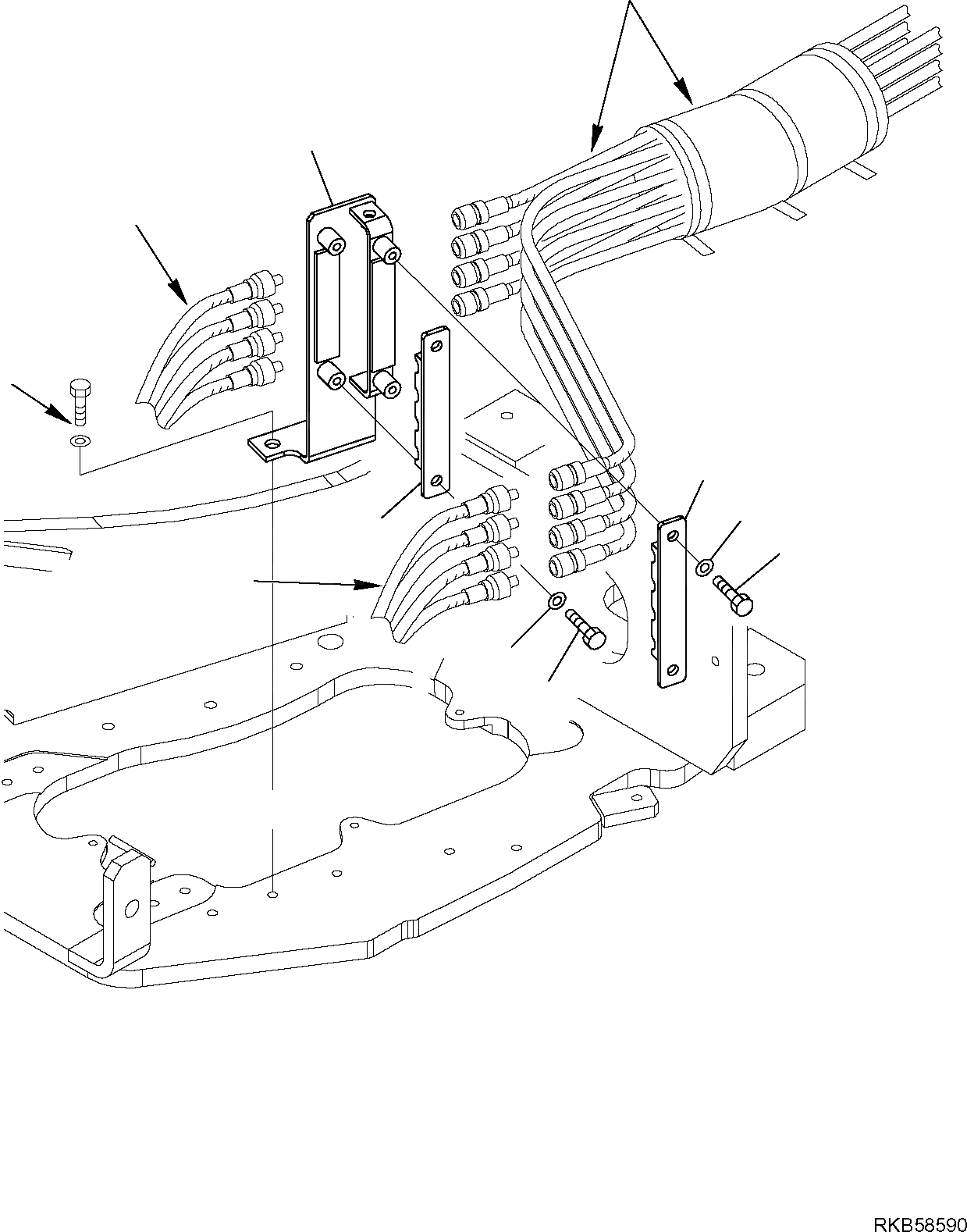 RKB58590