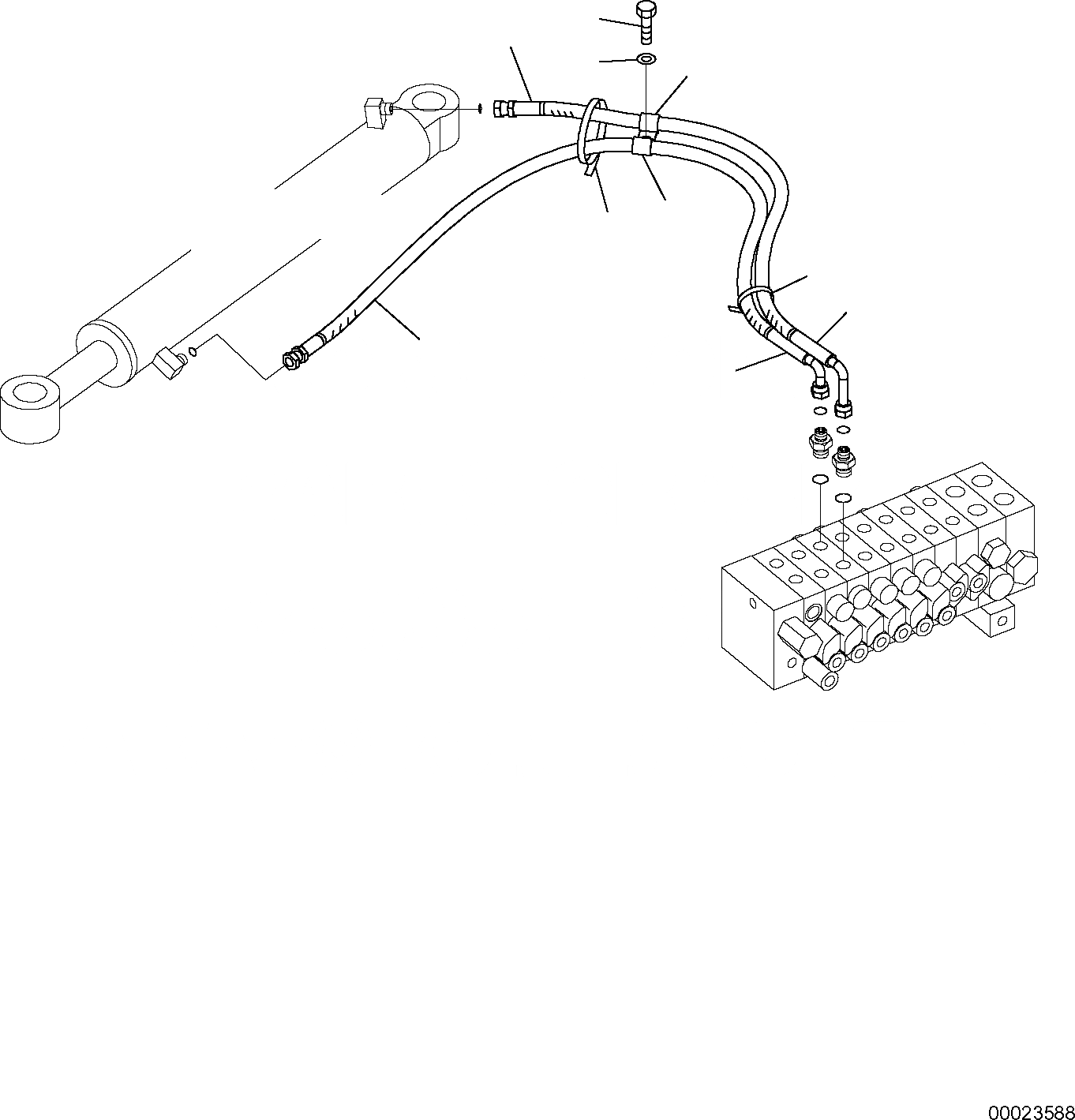 00023588