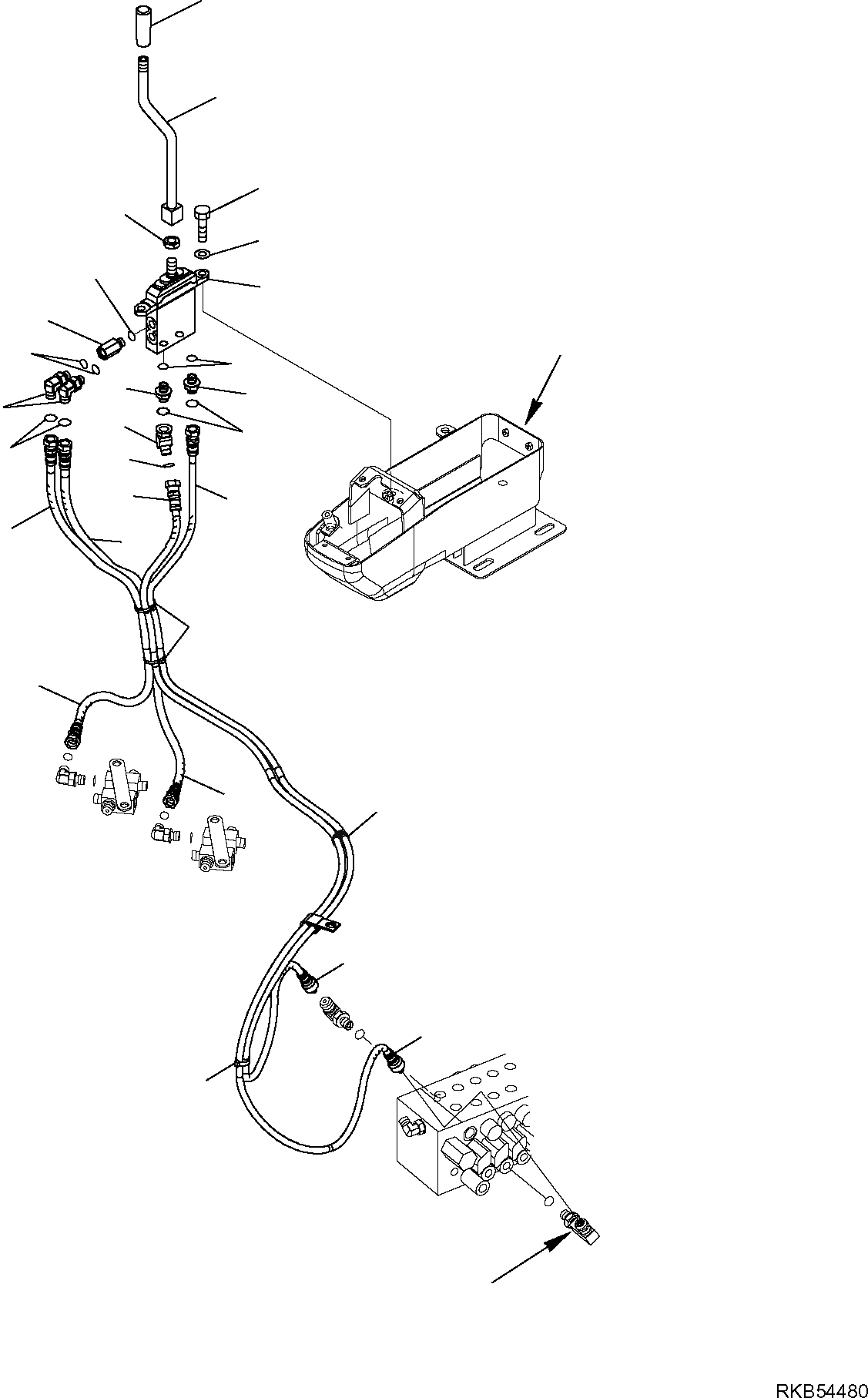 RKB54480