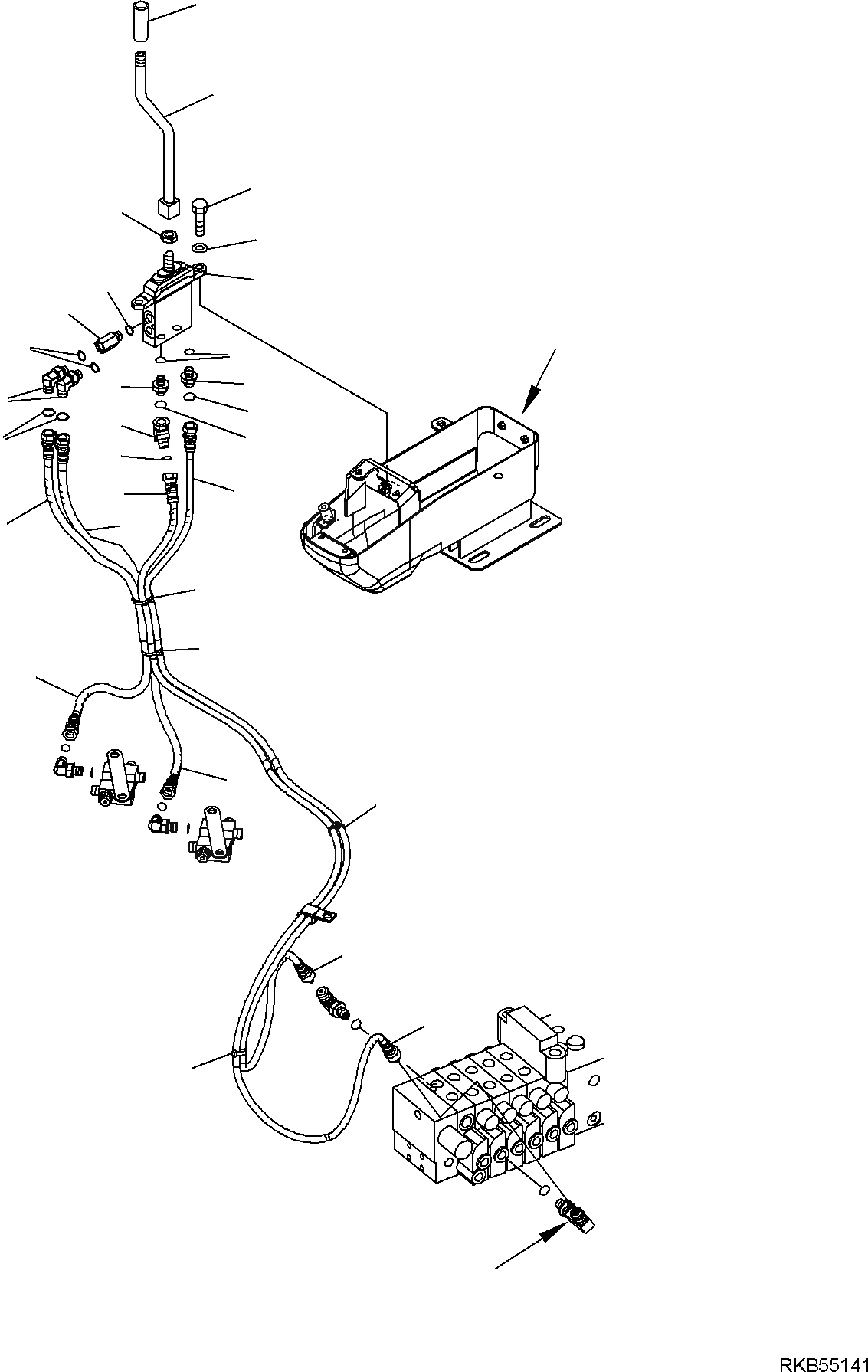 RKB55141