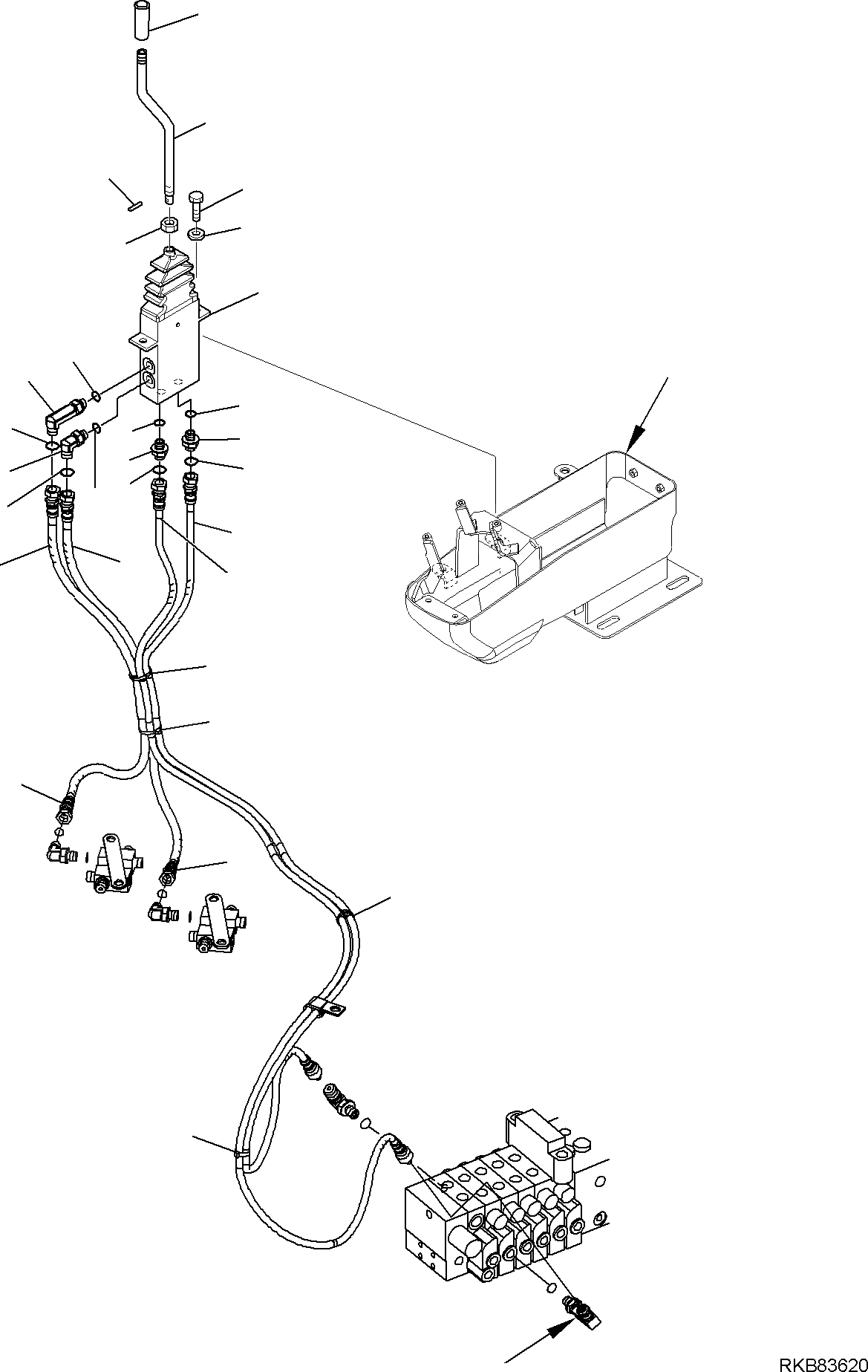 RKB83620