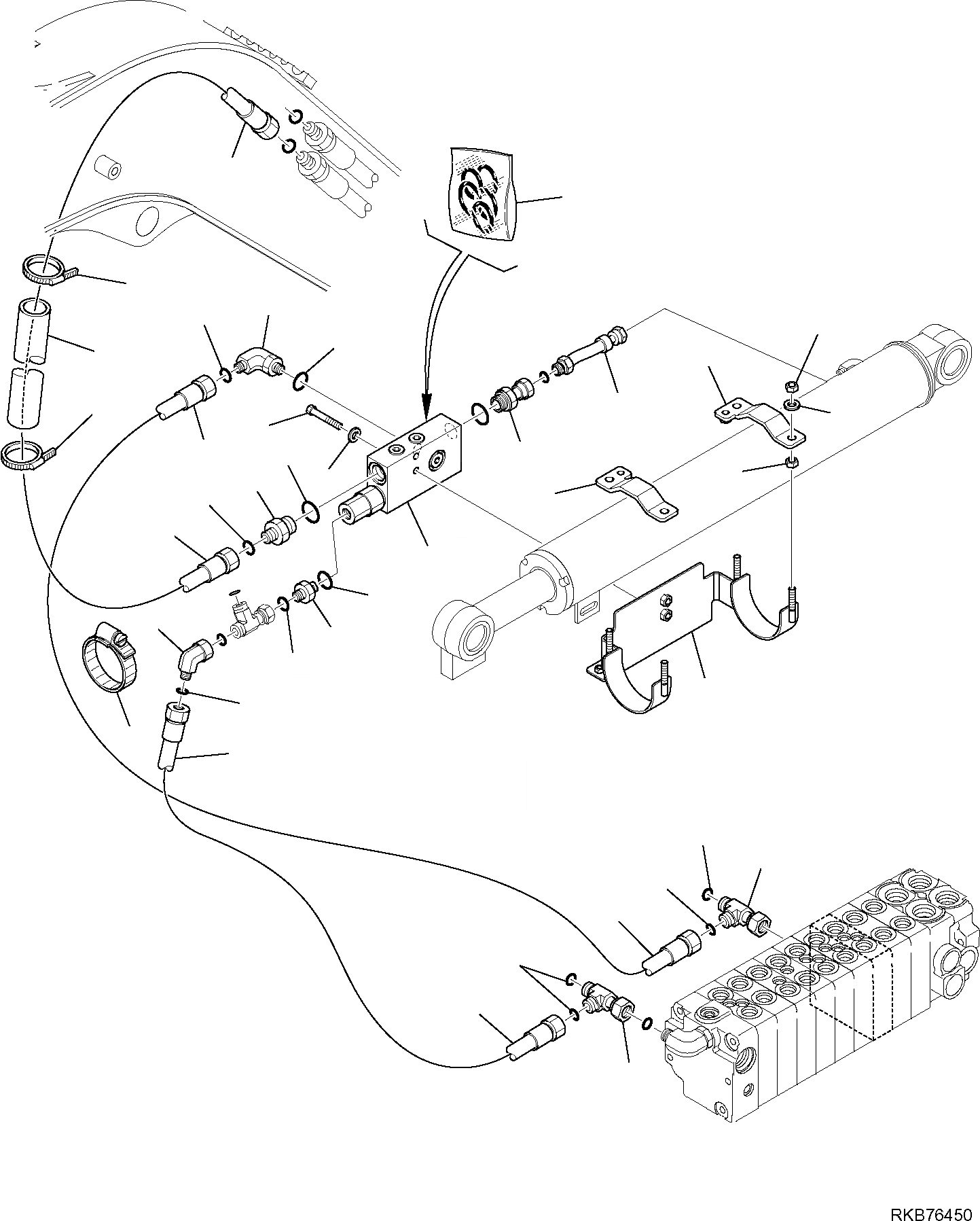 RKB76450