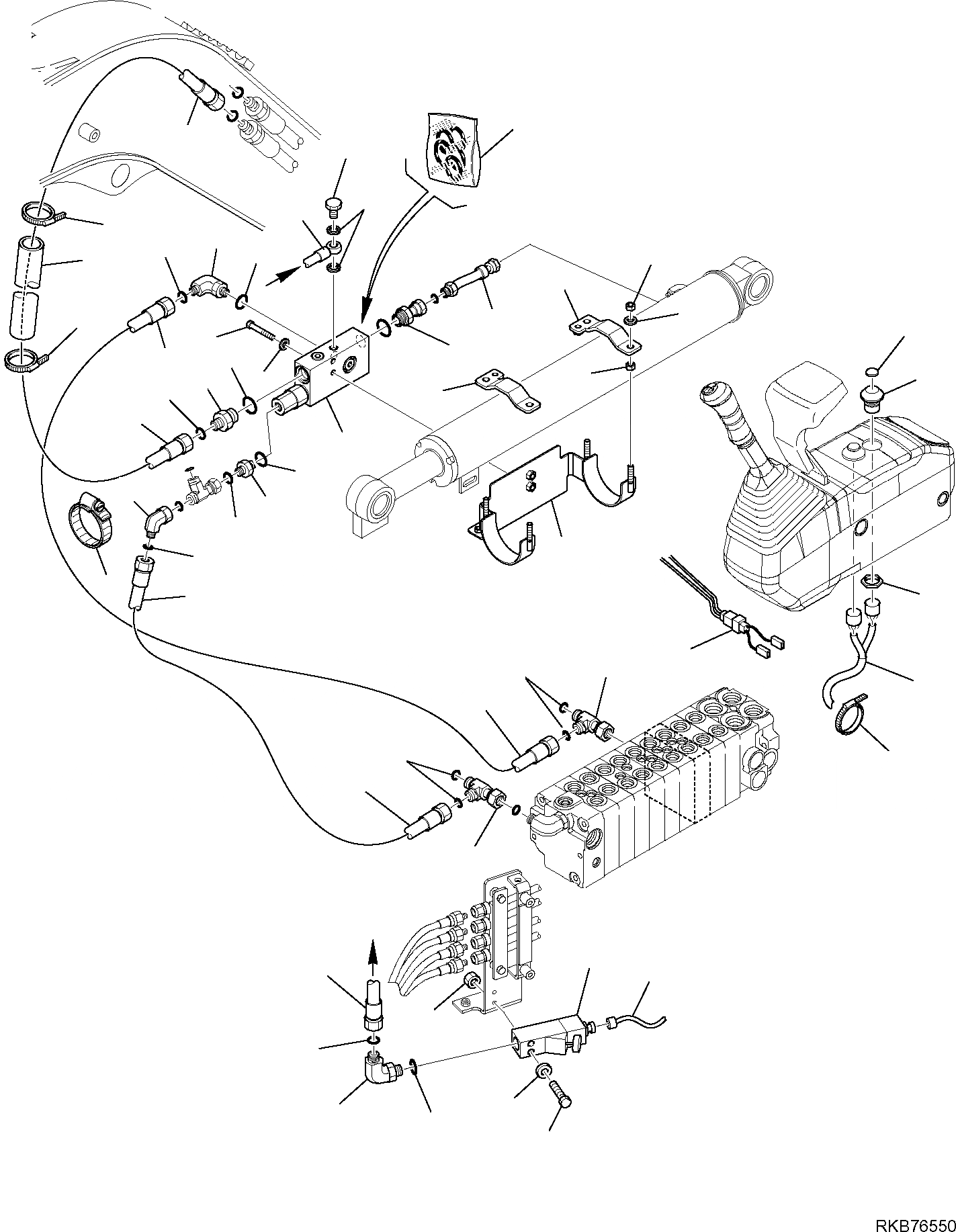 RKB76550