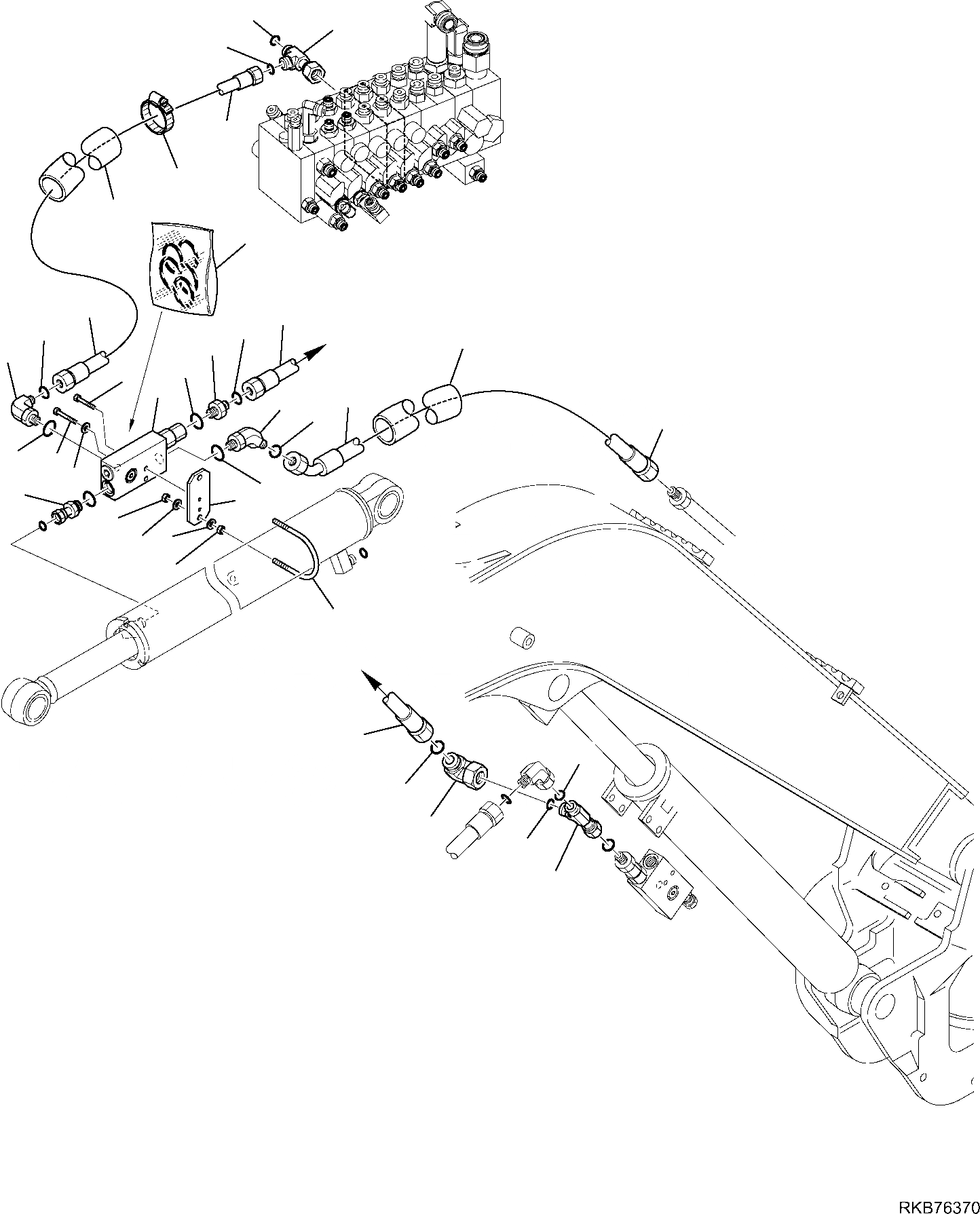 RKB76370