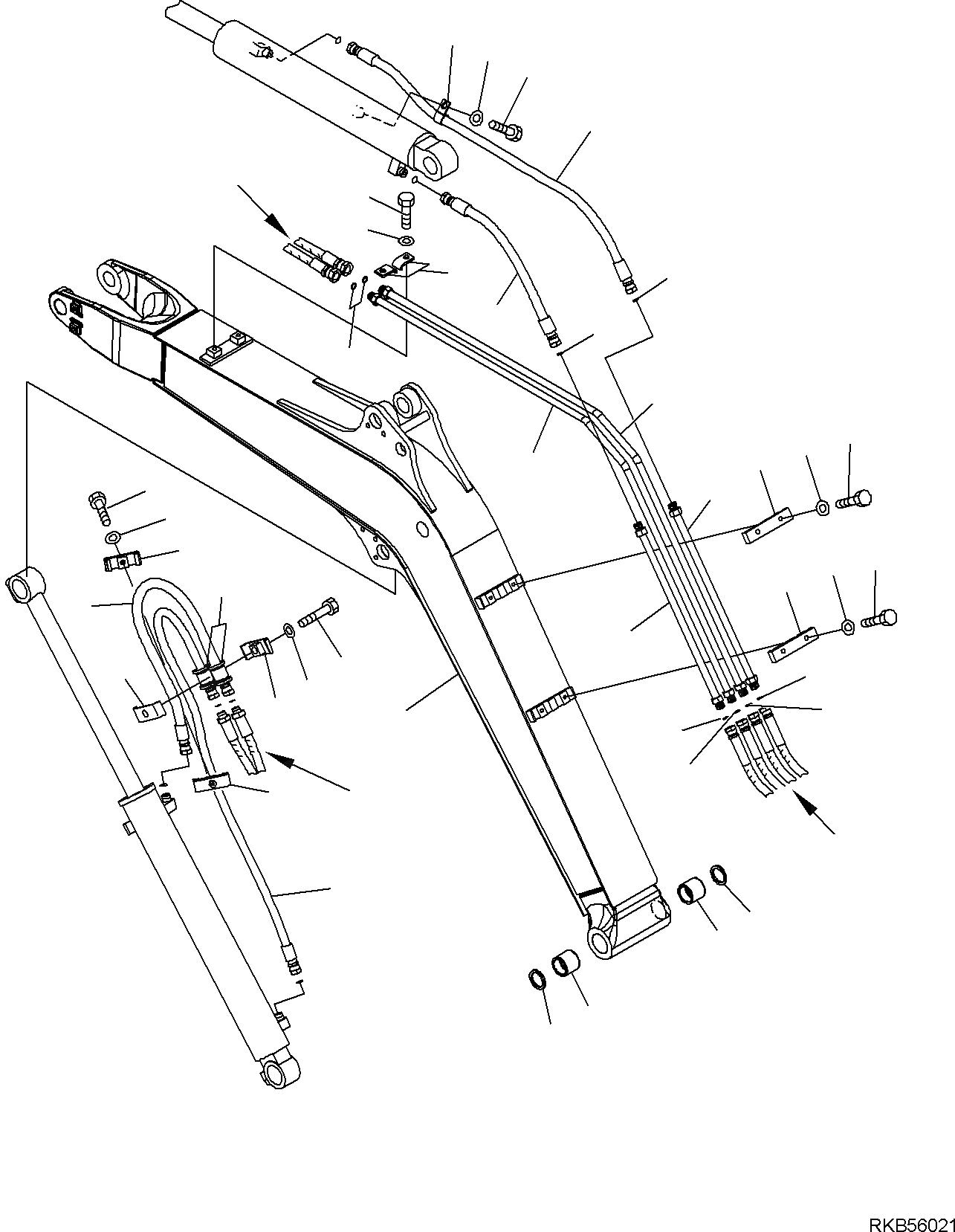 RKB56021