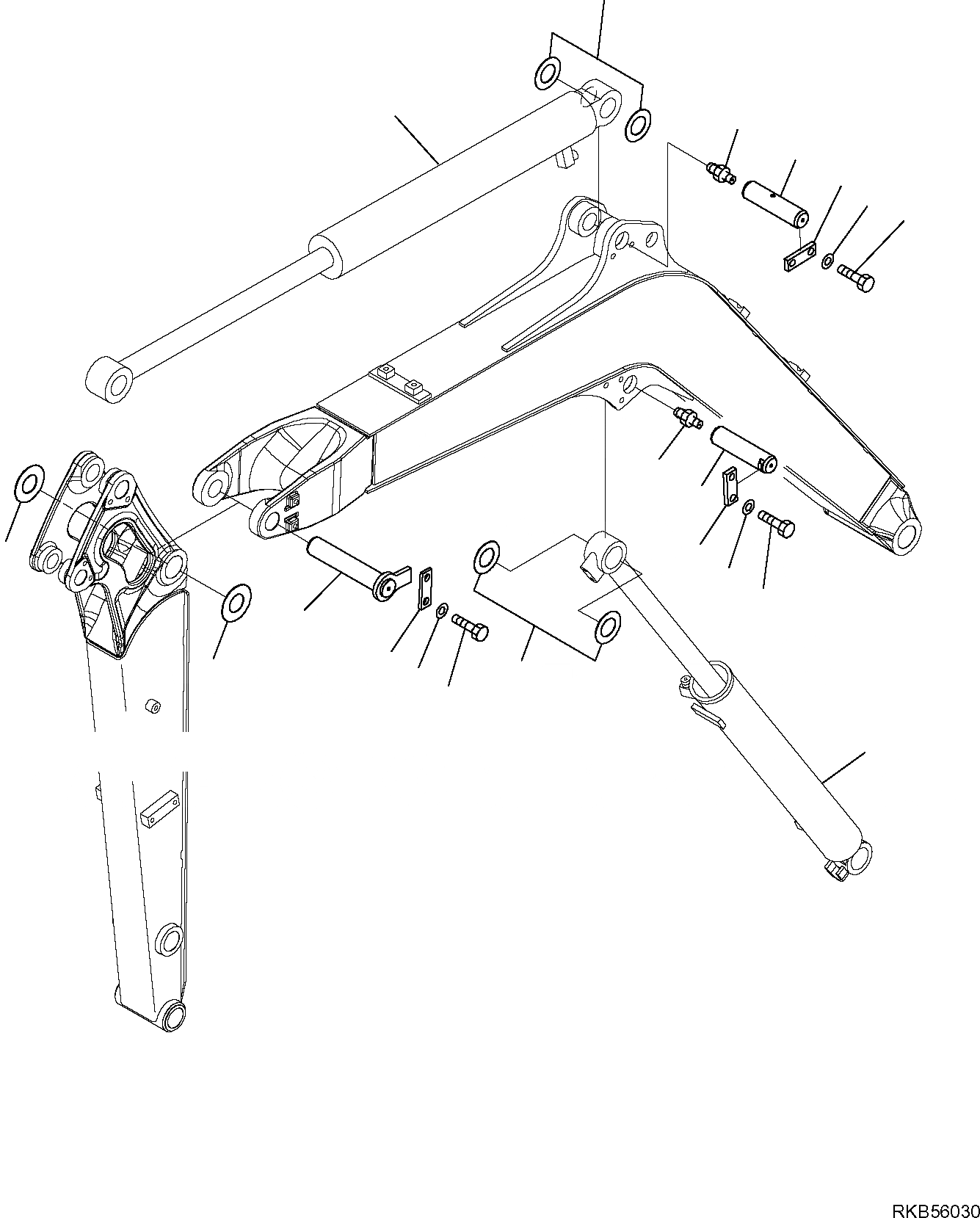 RKB56030