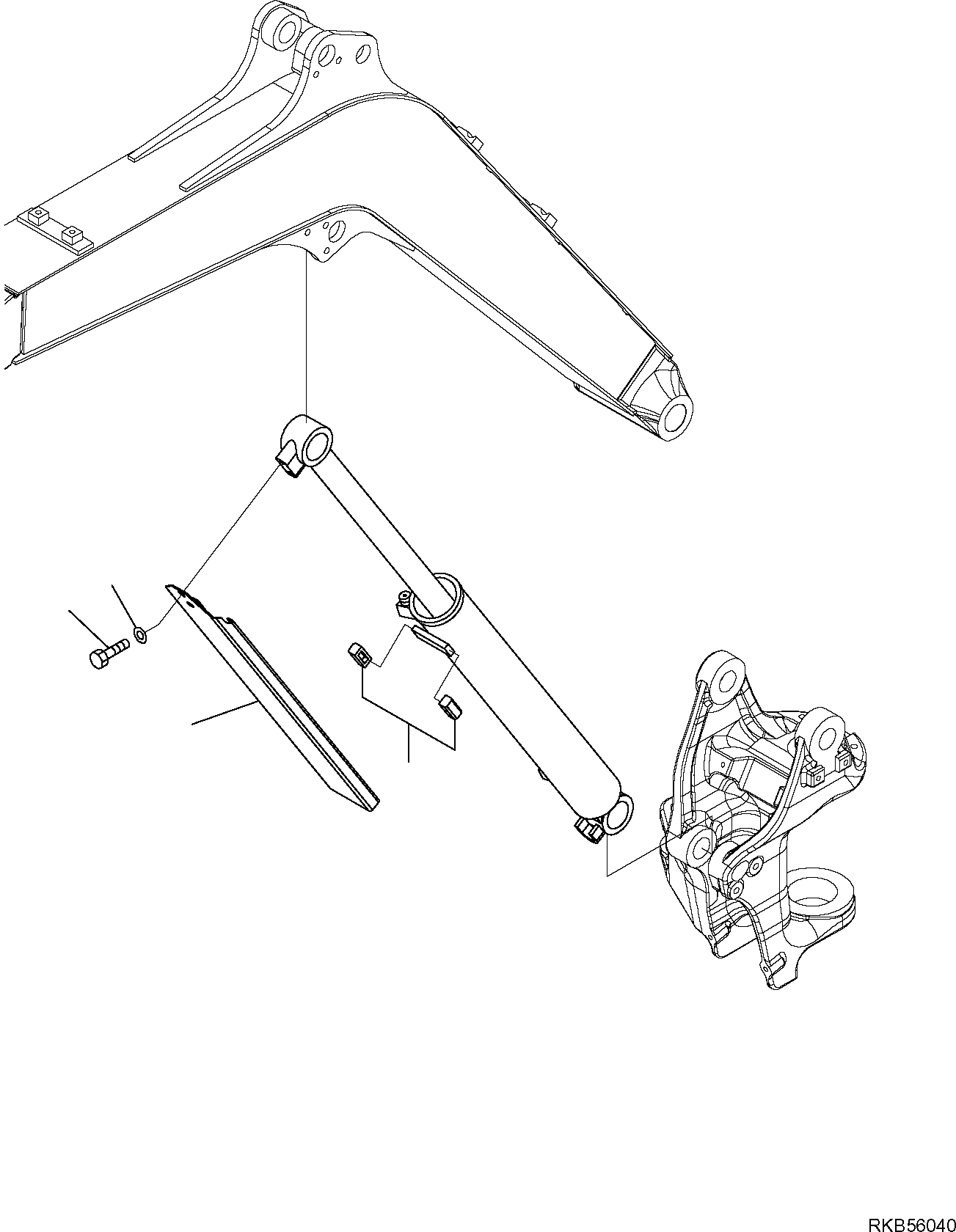 RKB56040