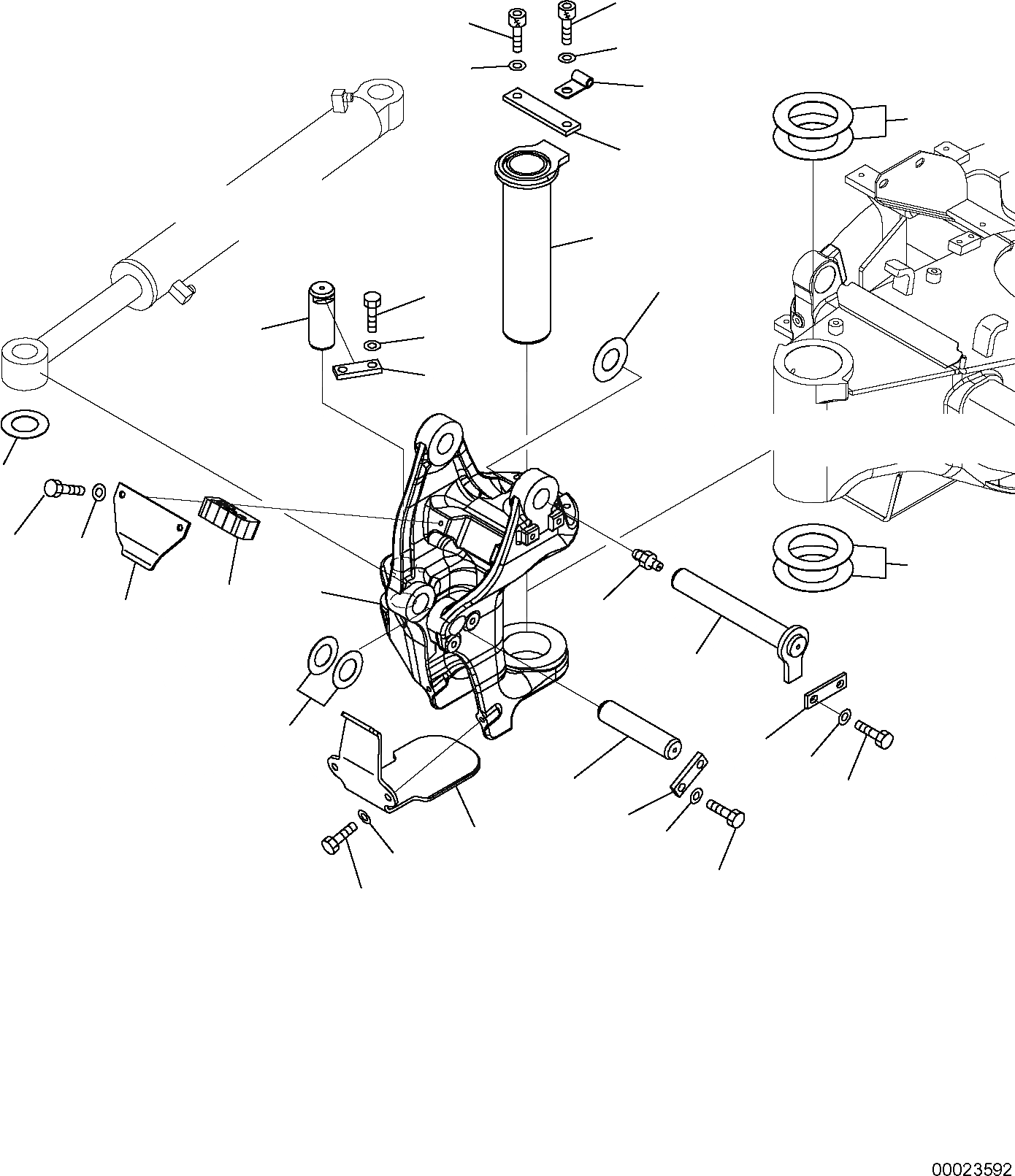 00023592