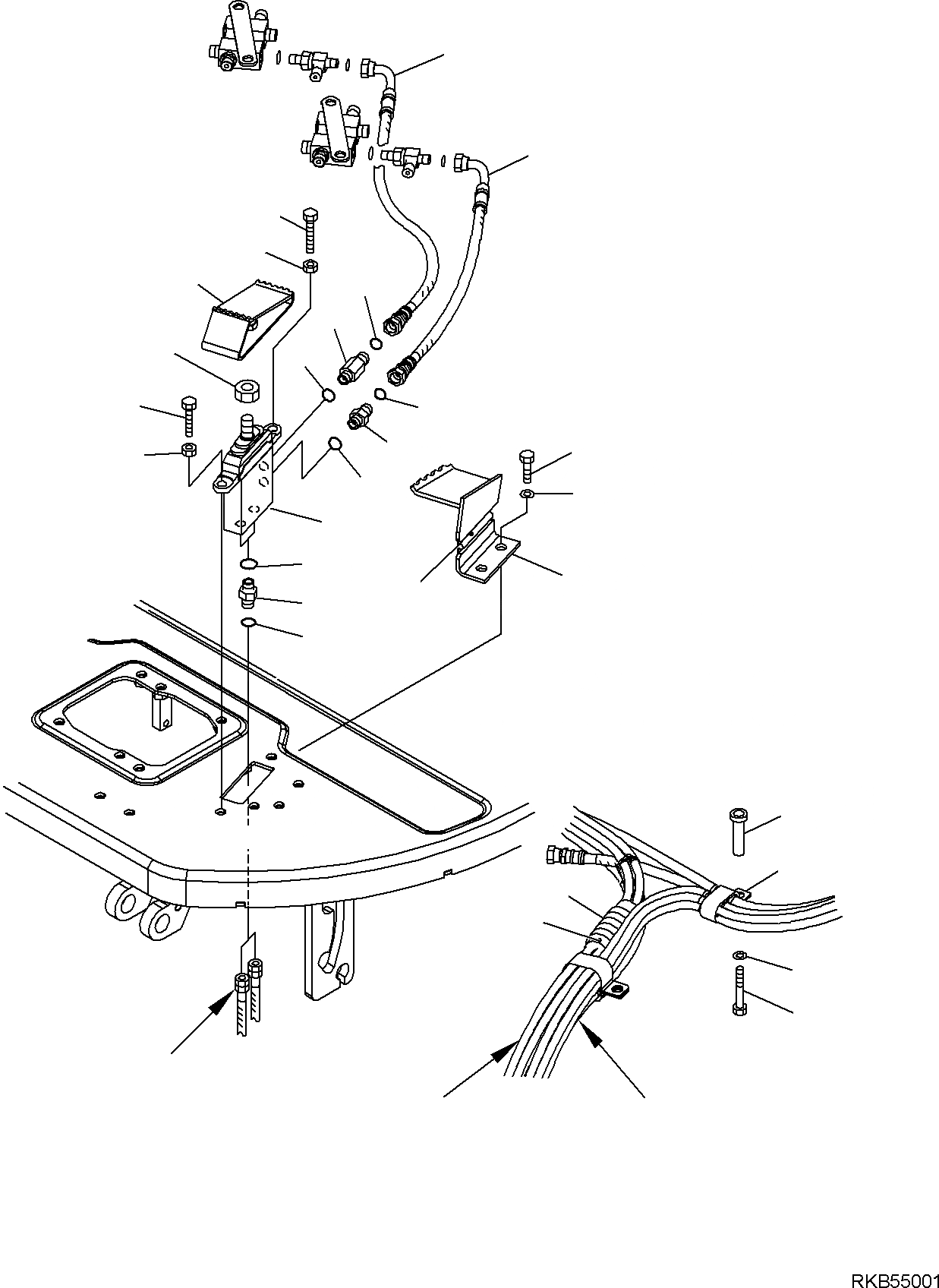 RKB55001