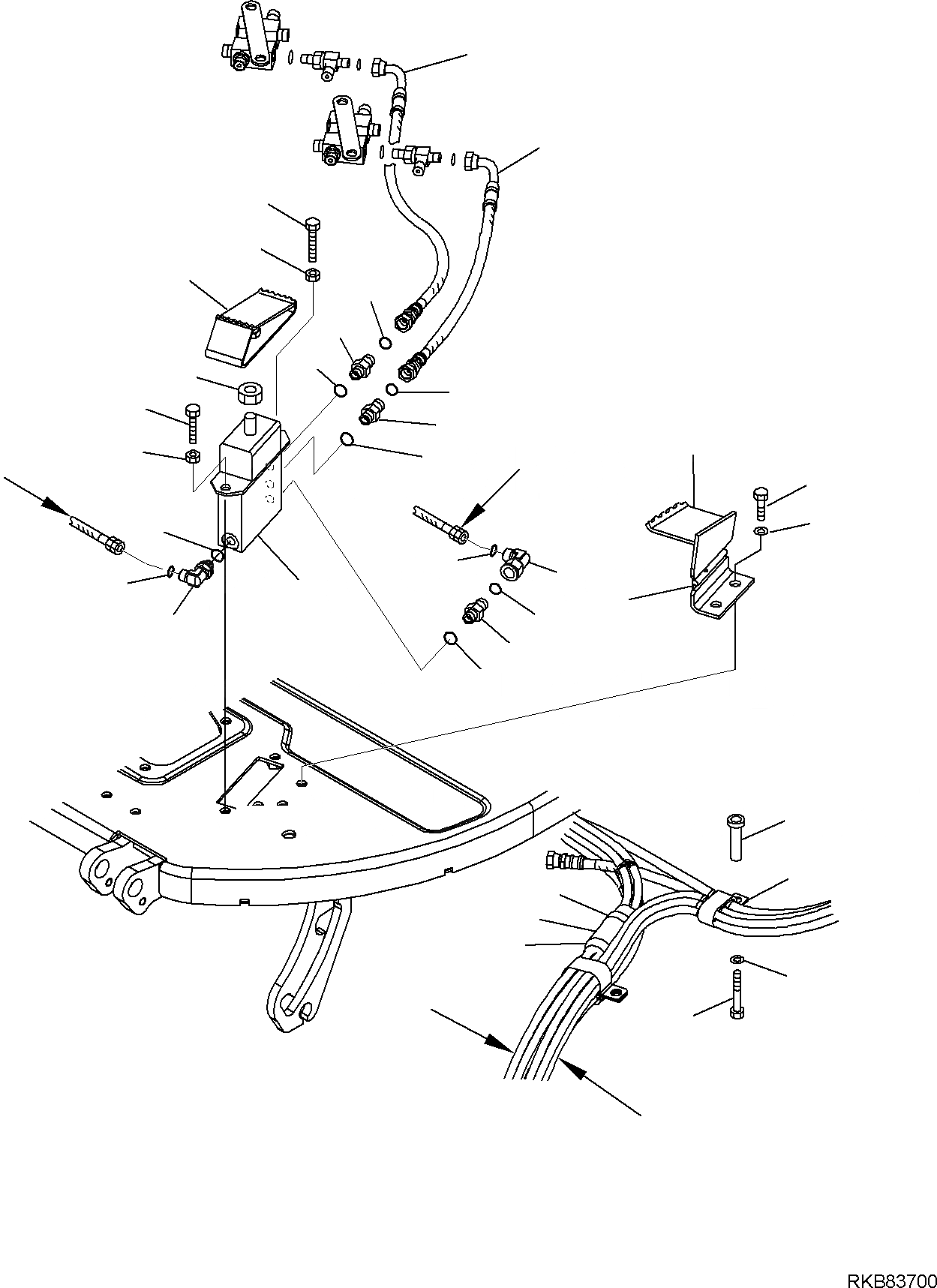 RKB83700