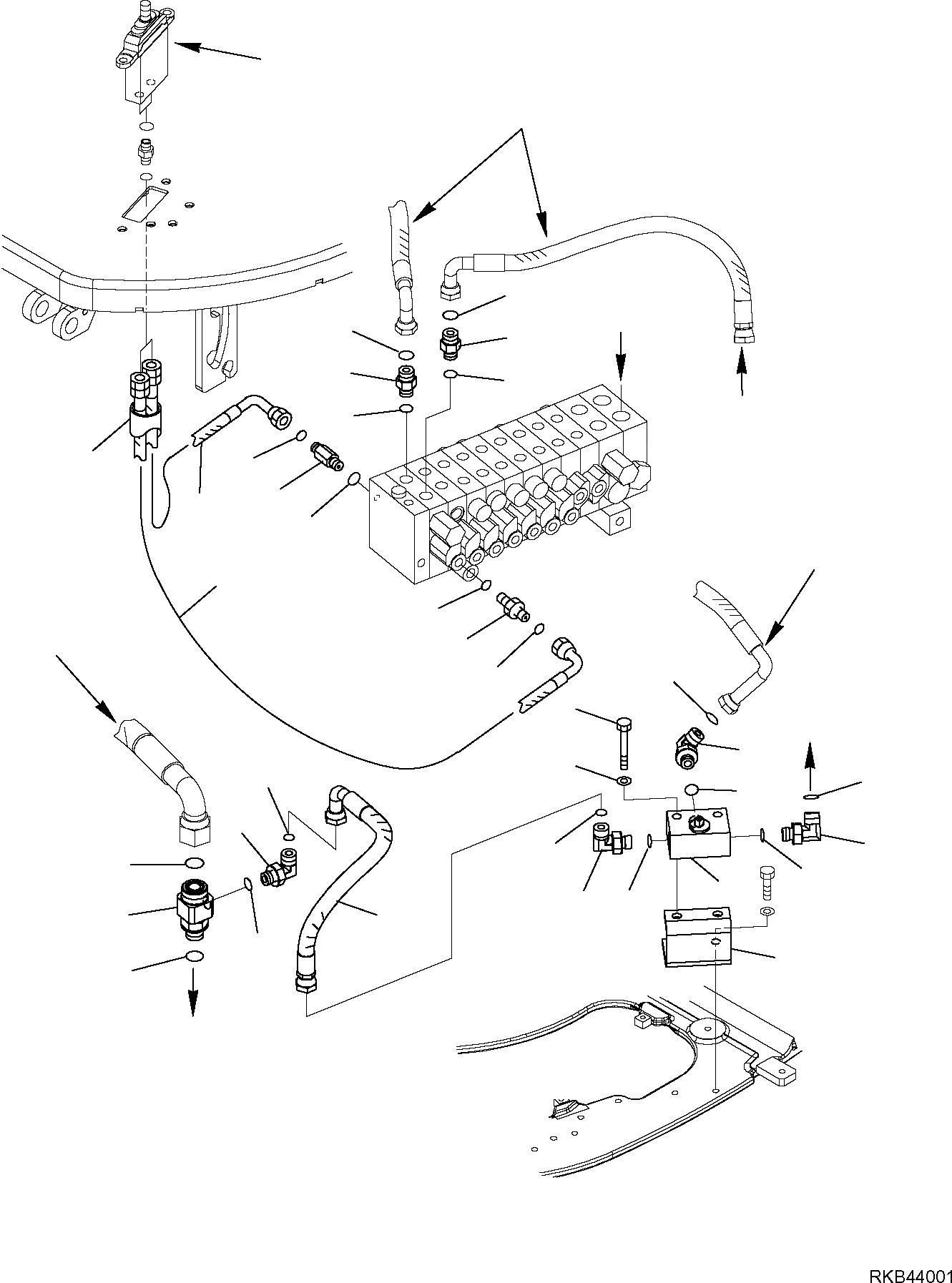 RKB44001