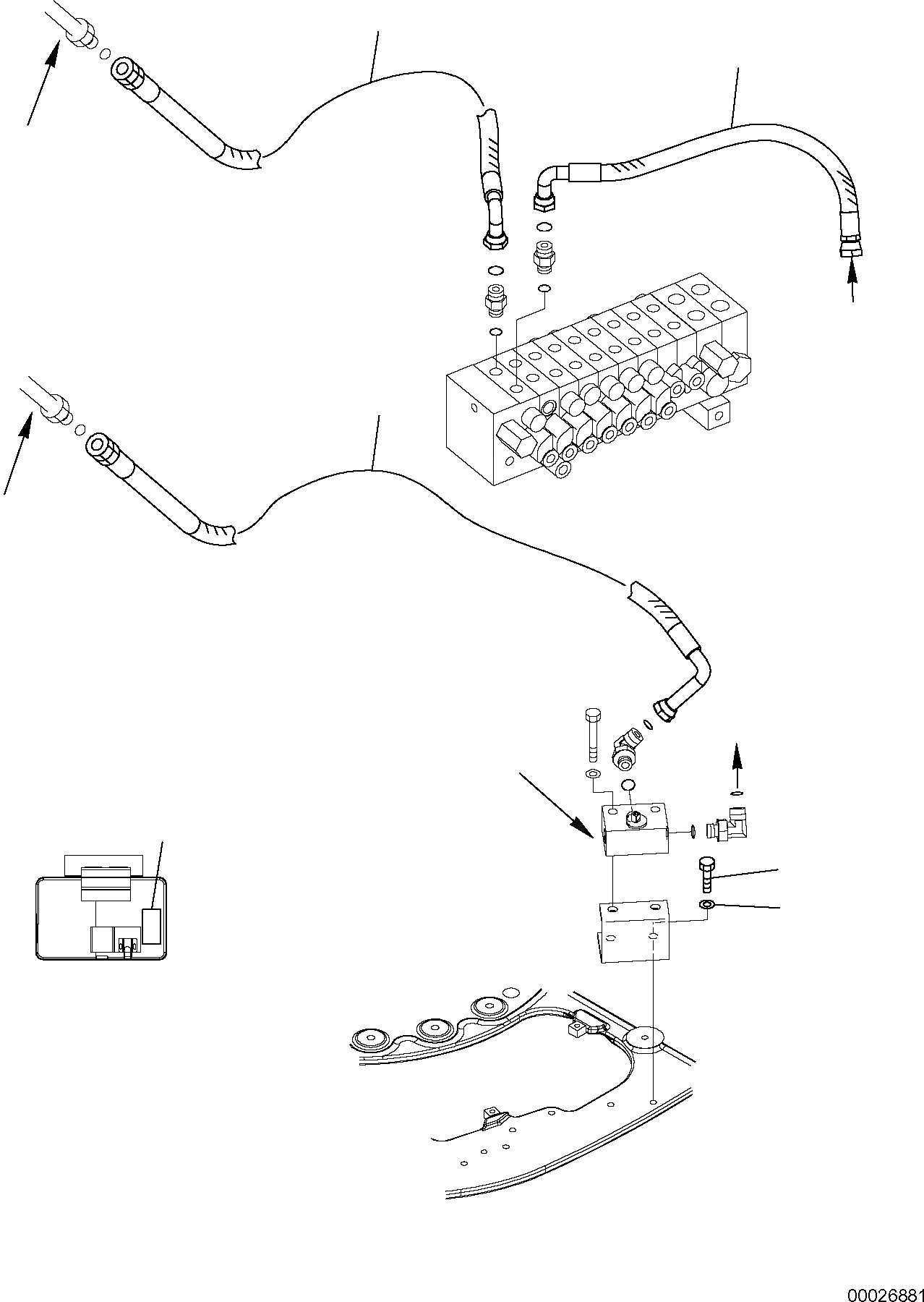 00026881