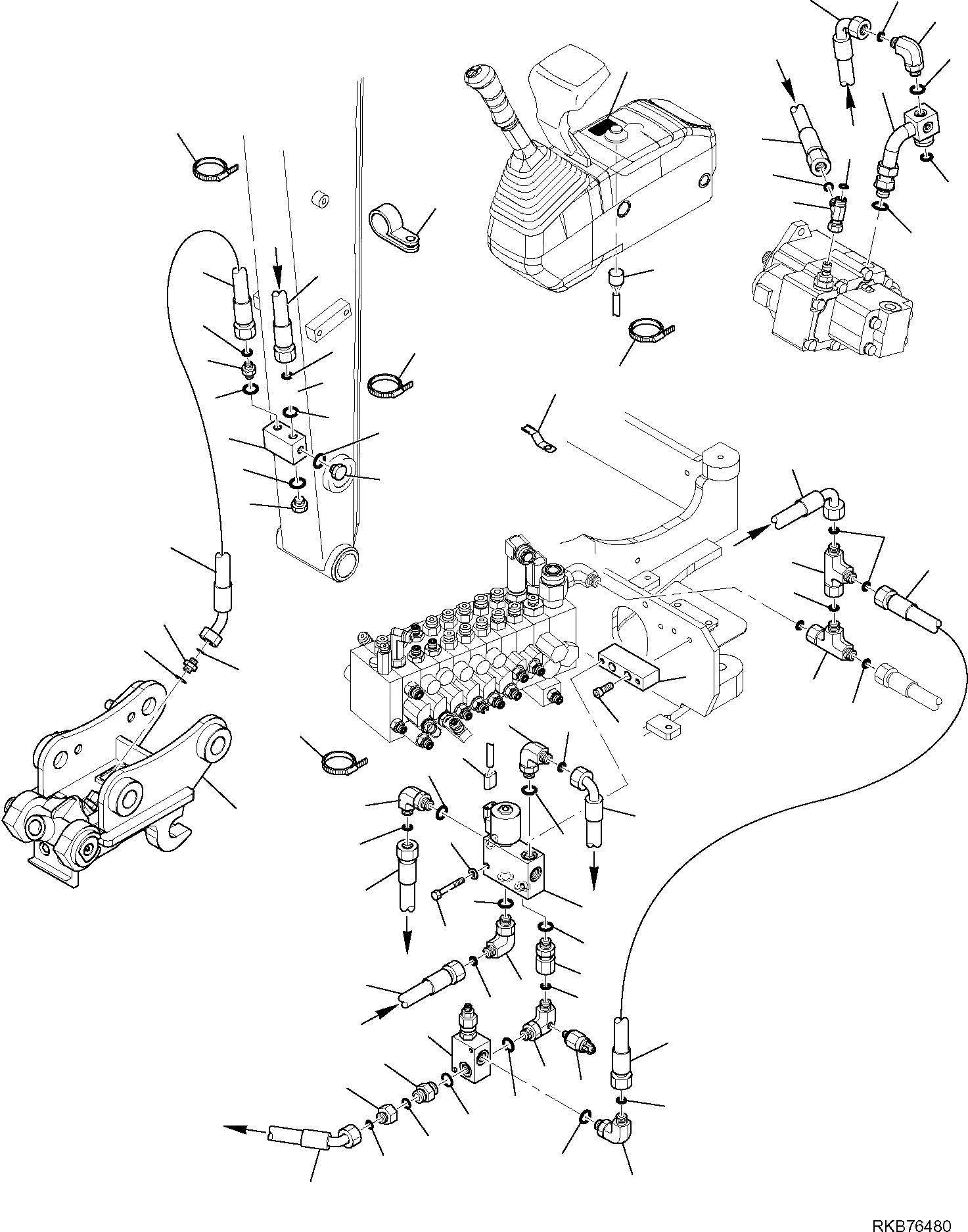 RKB76480