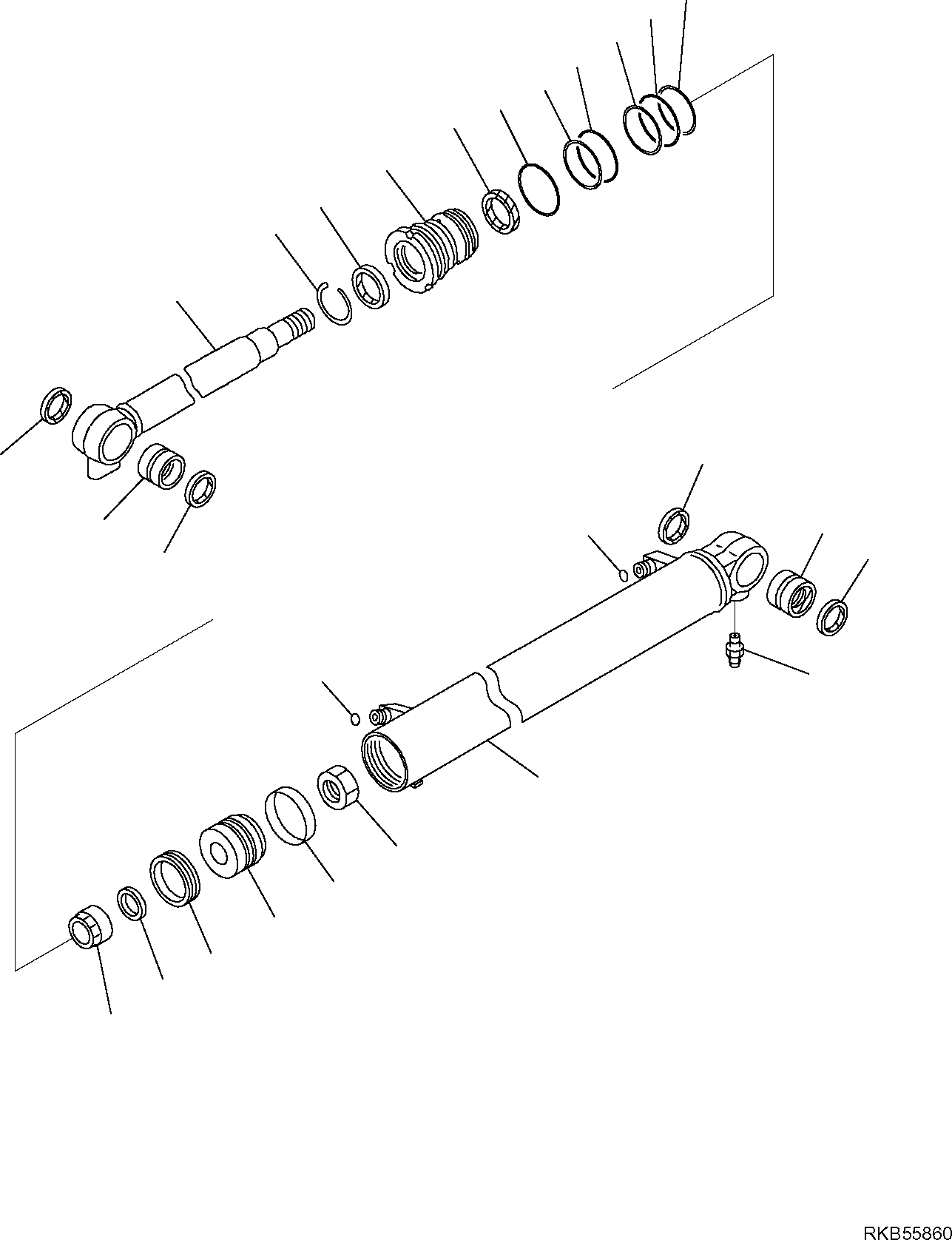 RKB55860