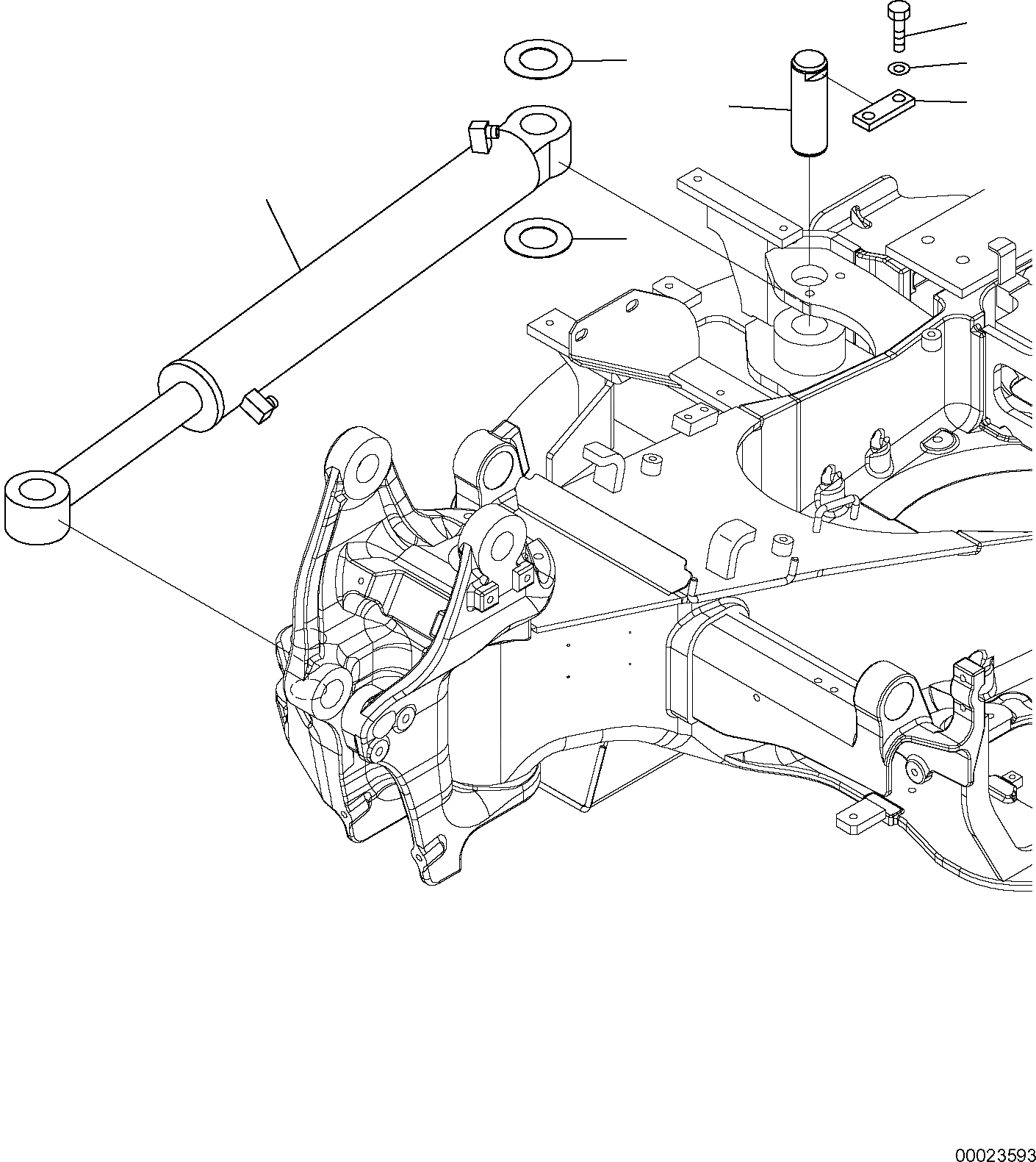 00023593