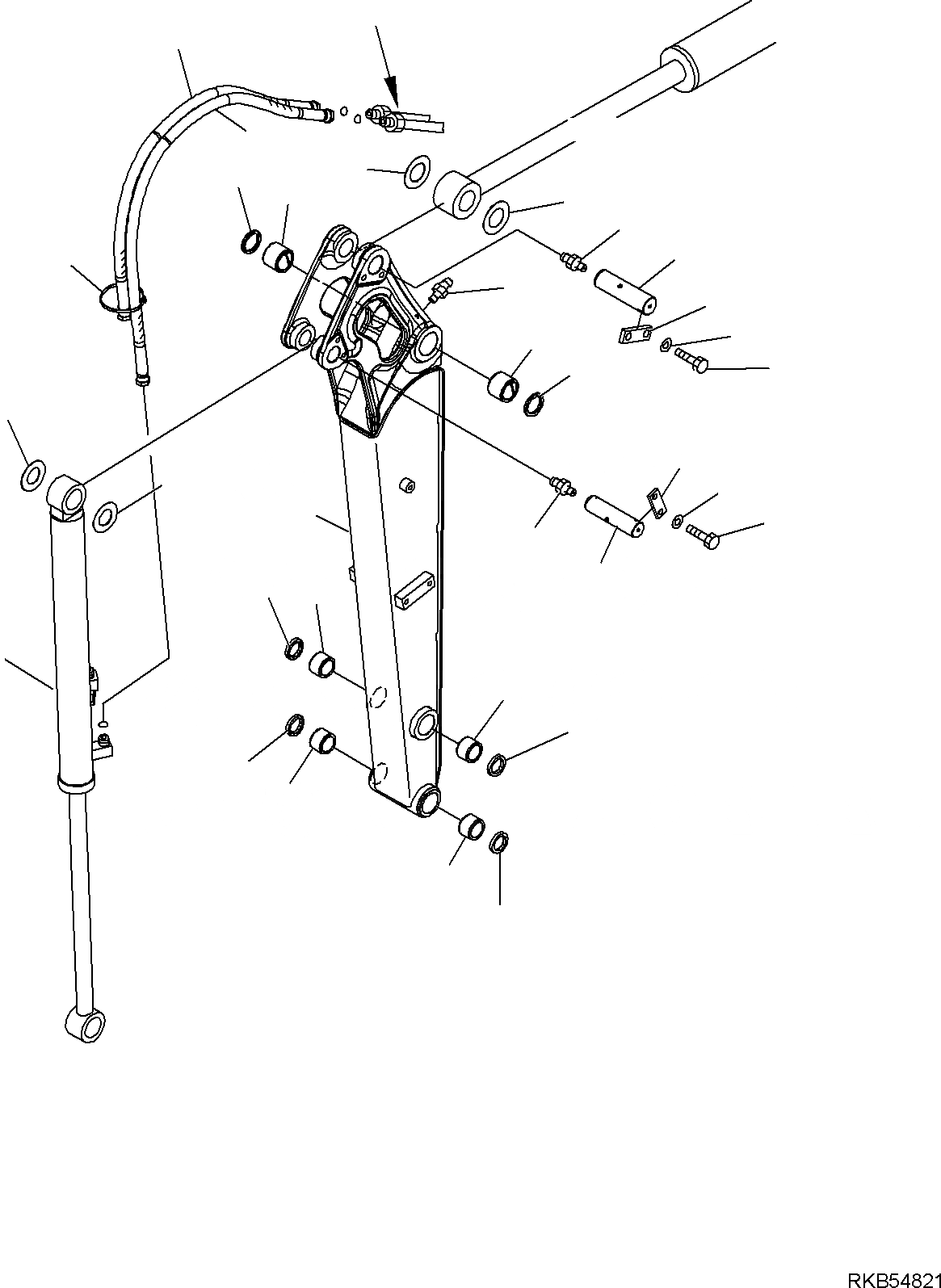 RKB54821