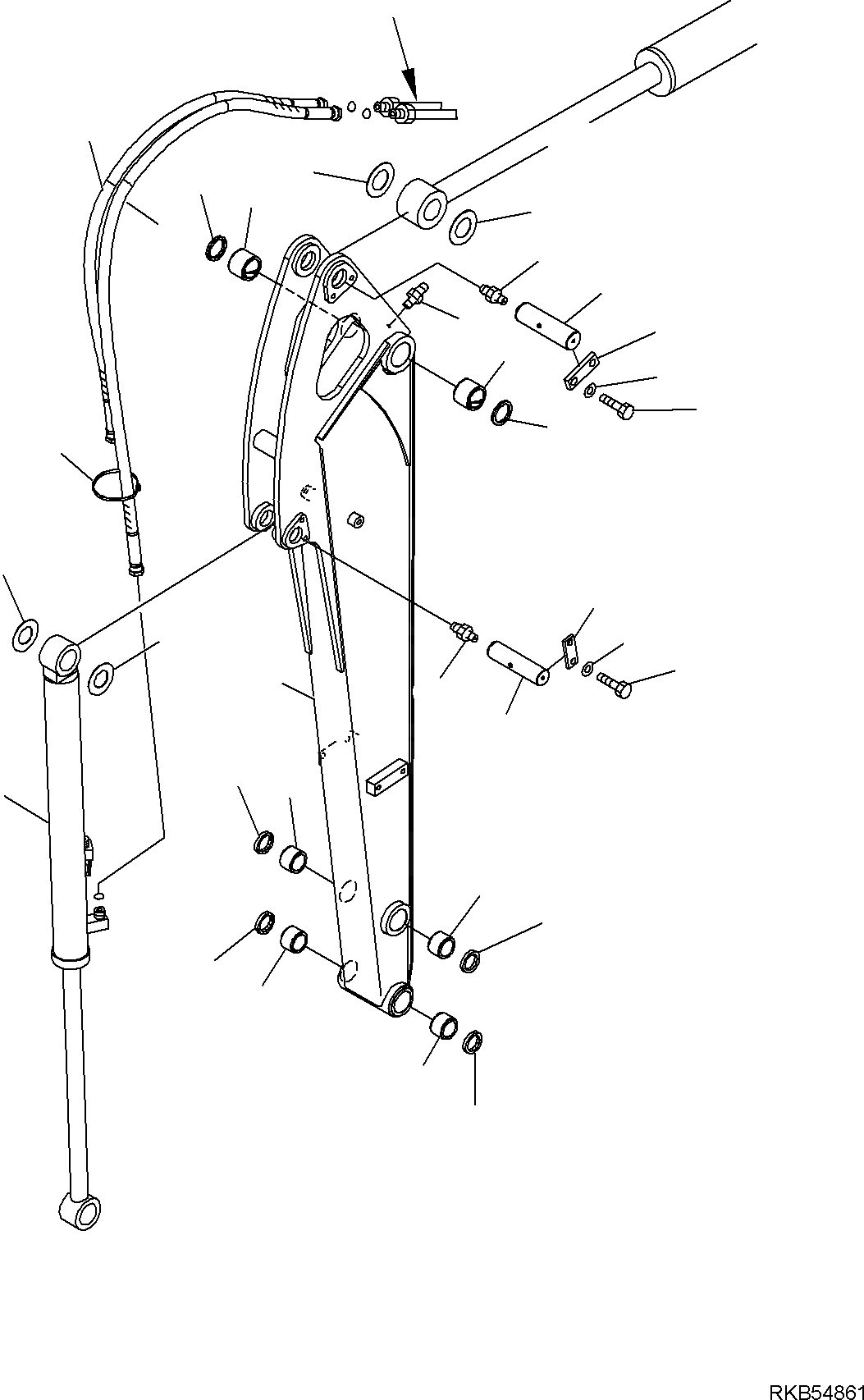 RKB54861