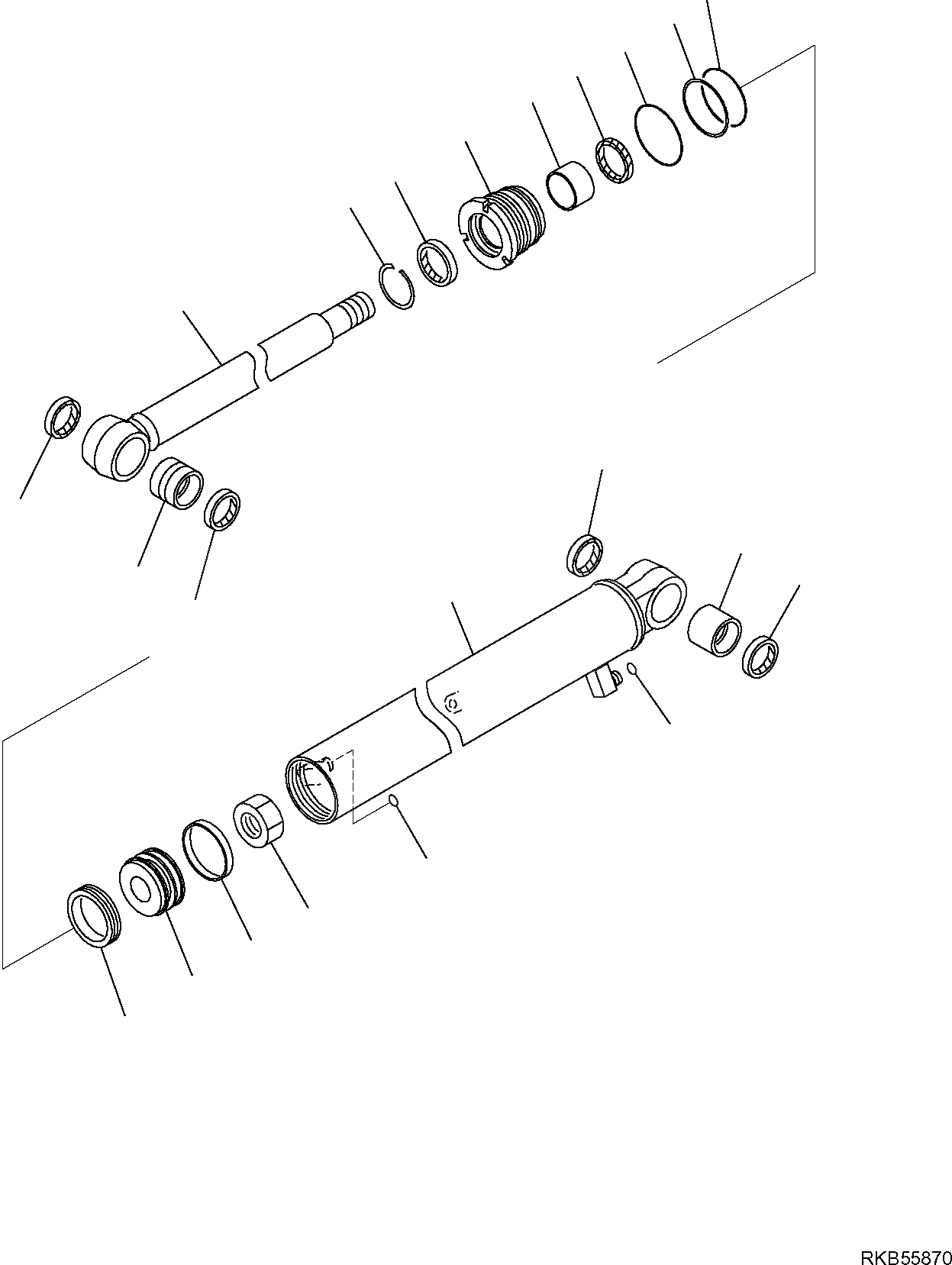 RKB55870