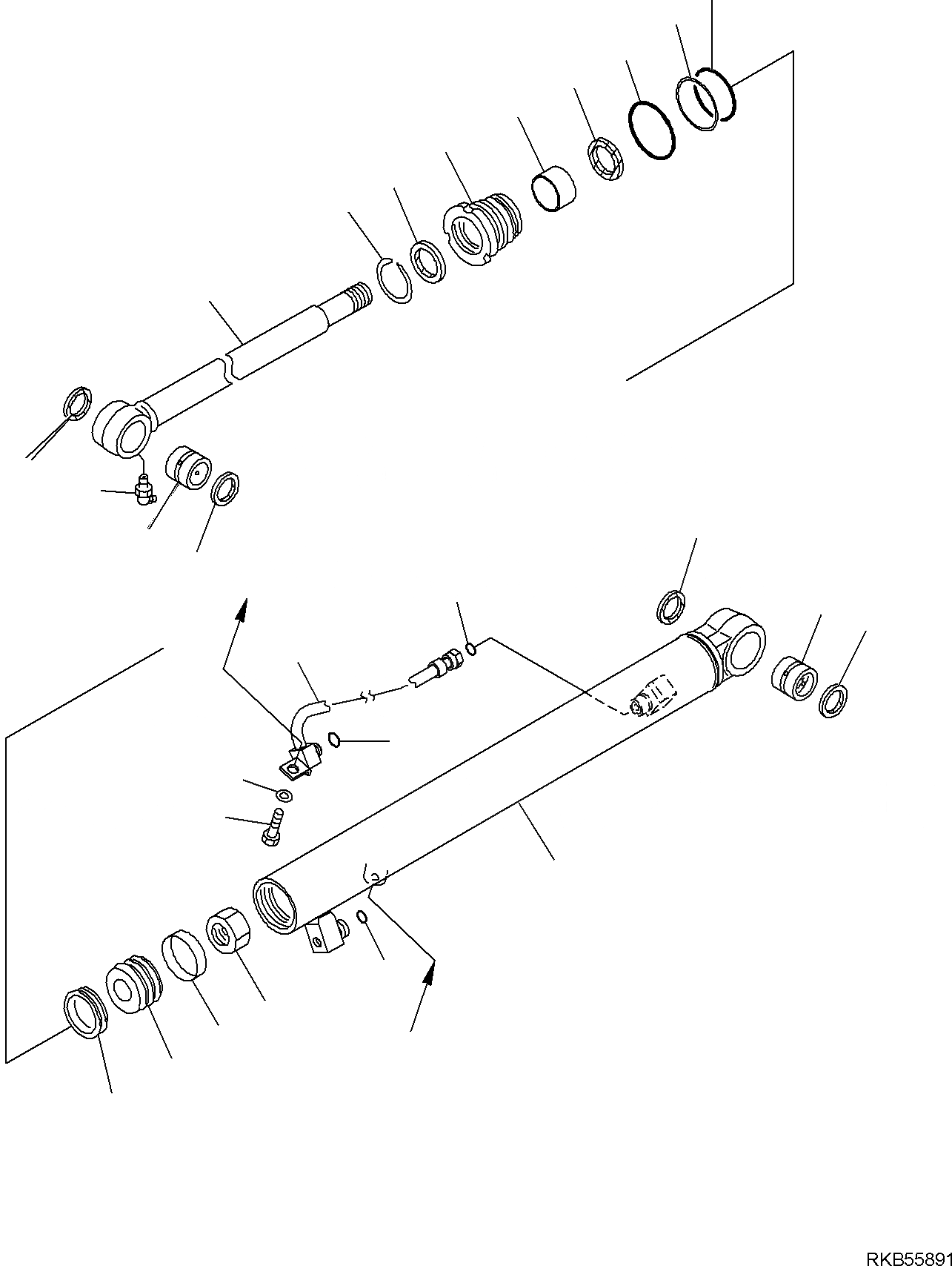 RKB55891