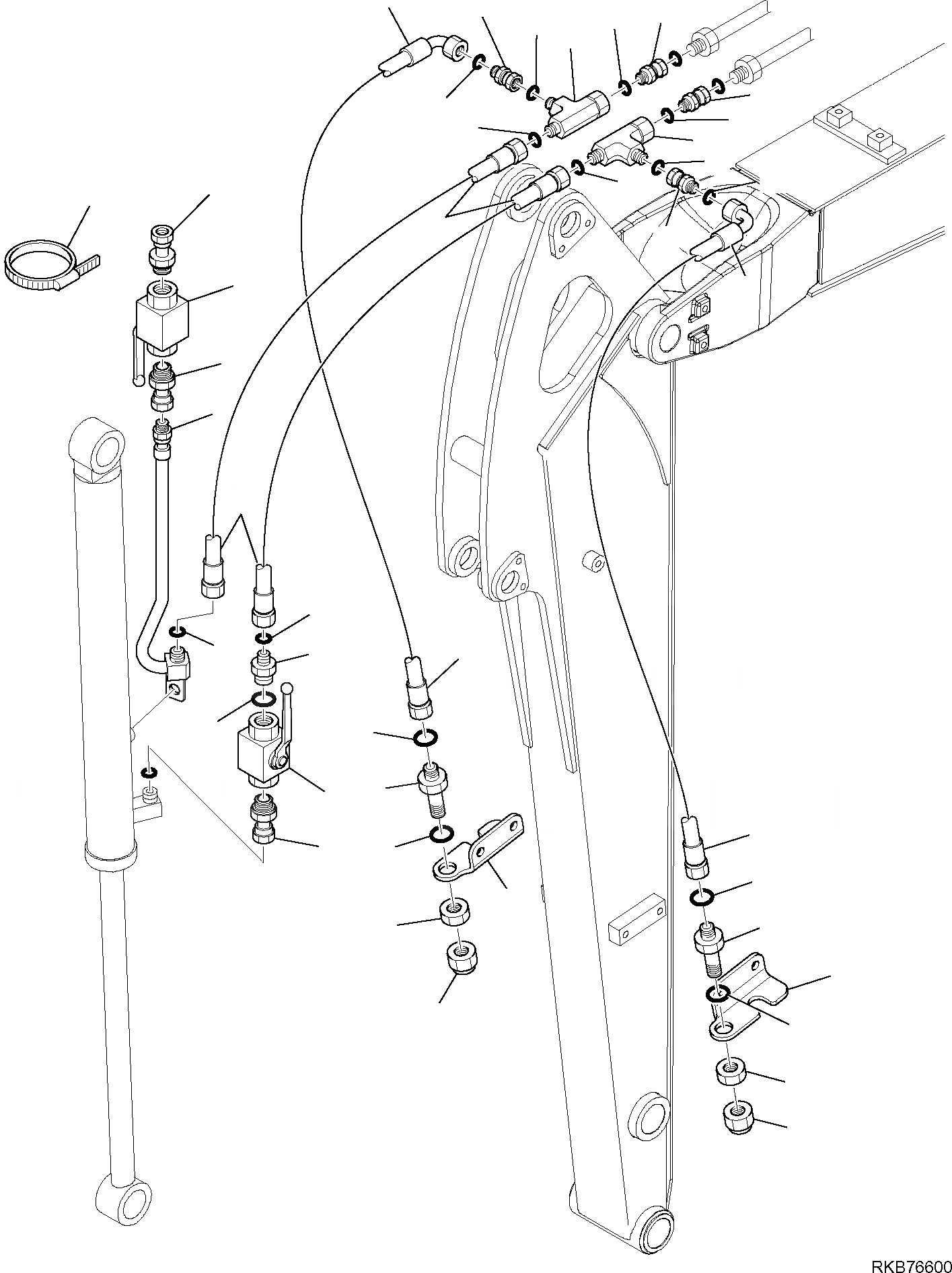 RKB76600