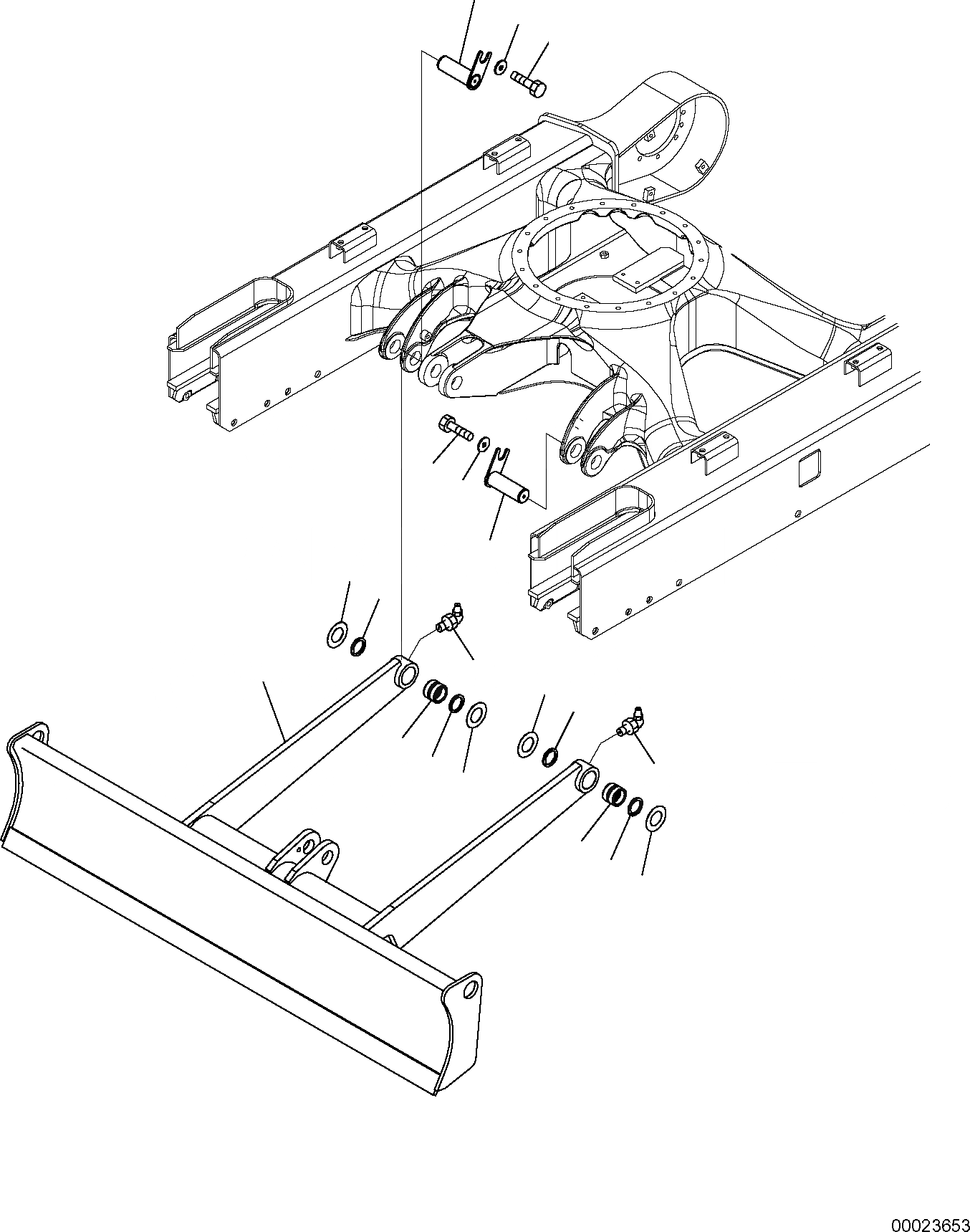 00023653