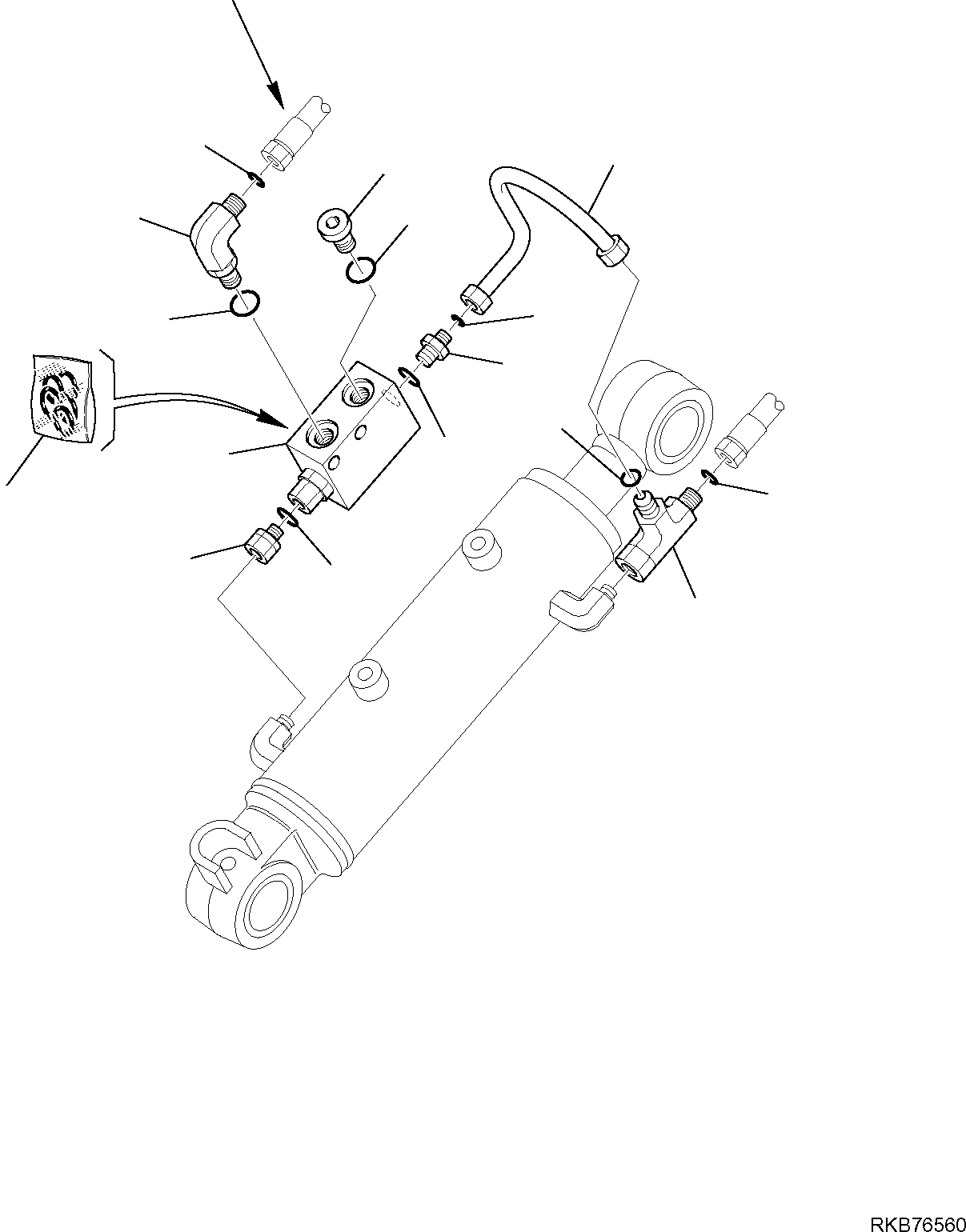 RKB76560