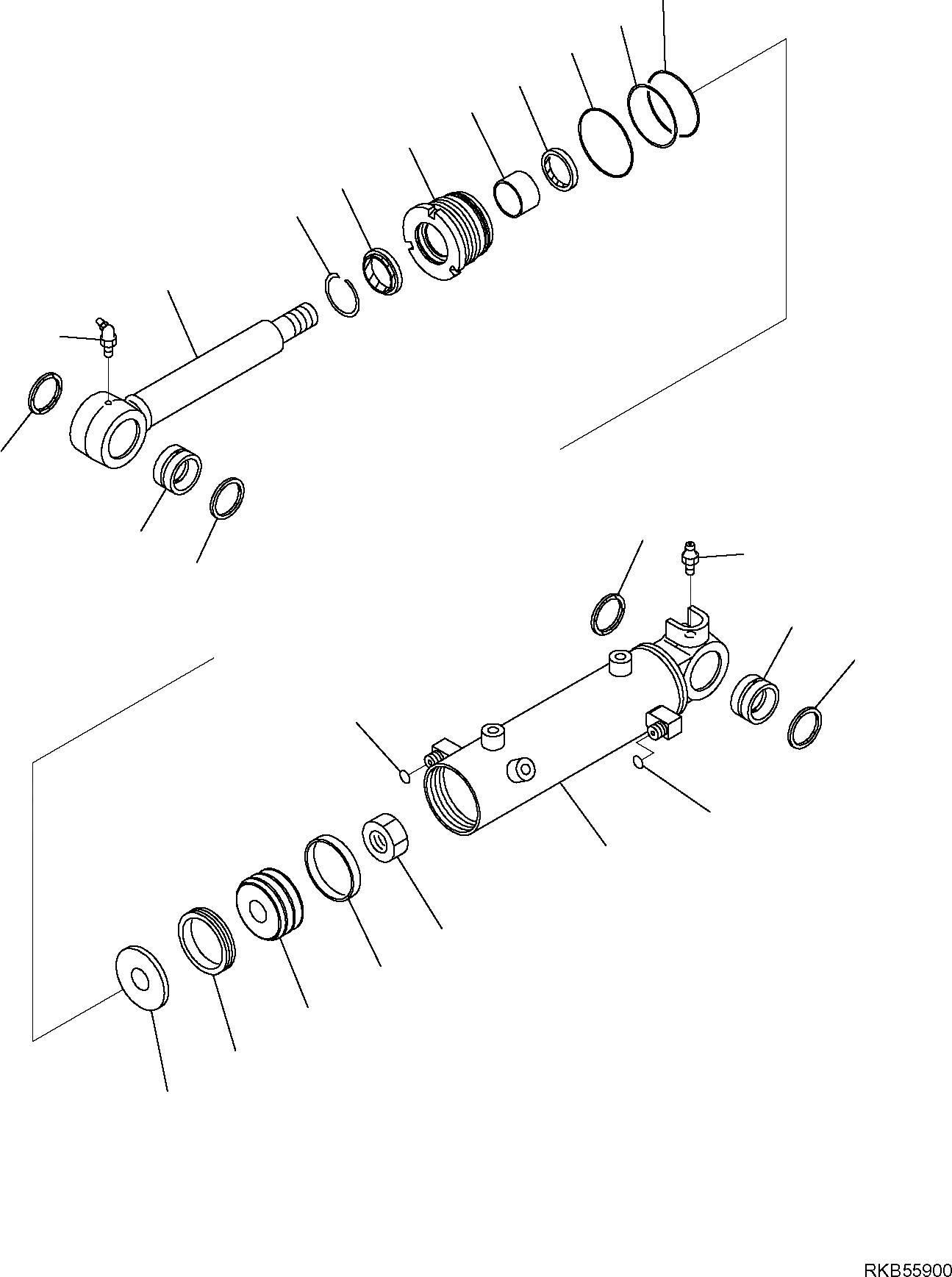 RKB55900