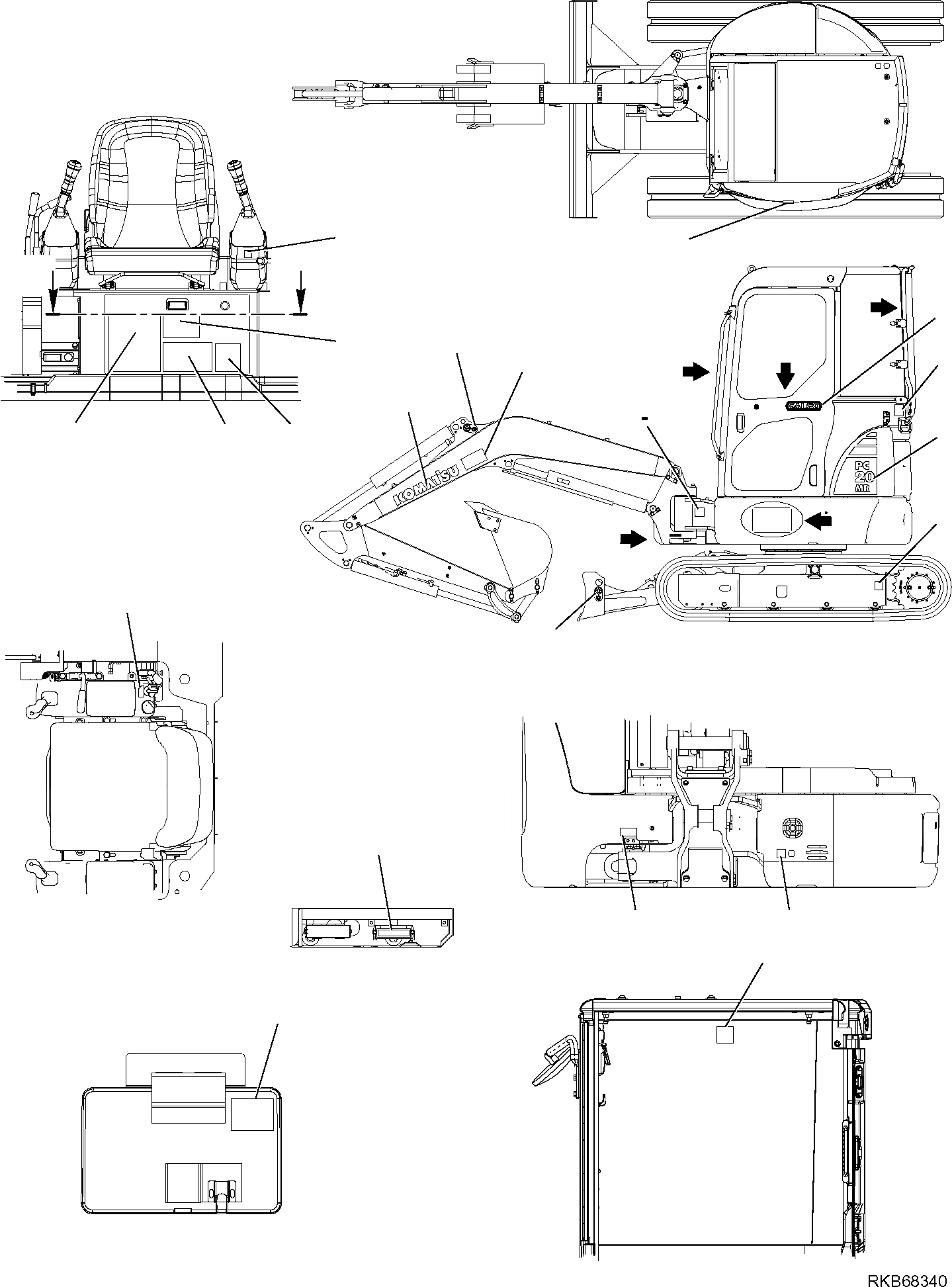 KOMATSU

GALEO

PC
20
MR

RKB68340