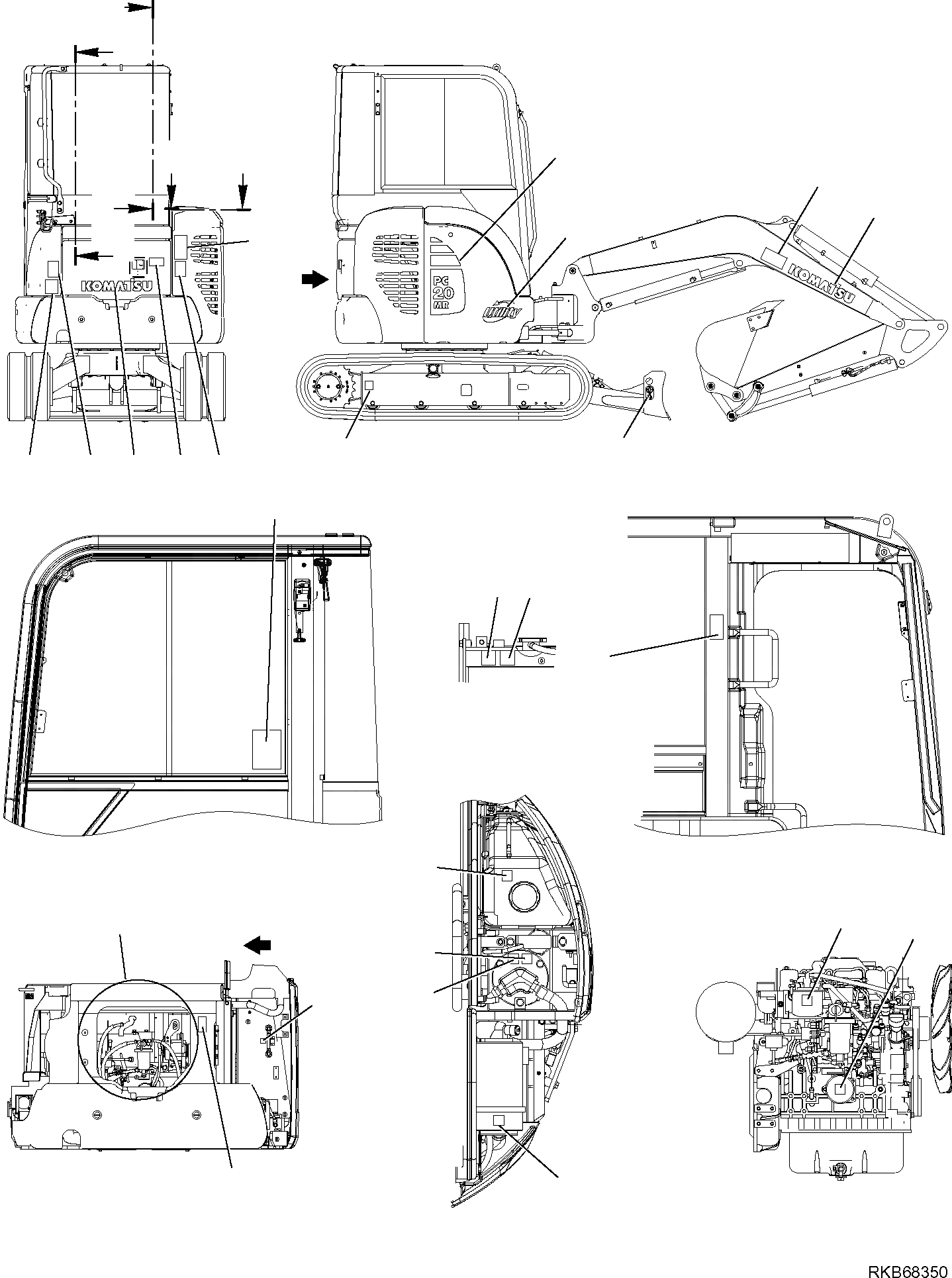 KOMATSU

PC
20
MR

Utility

KOMATSU

RKB68350