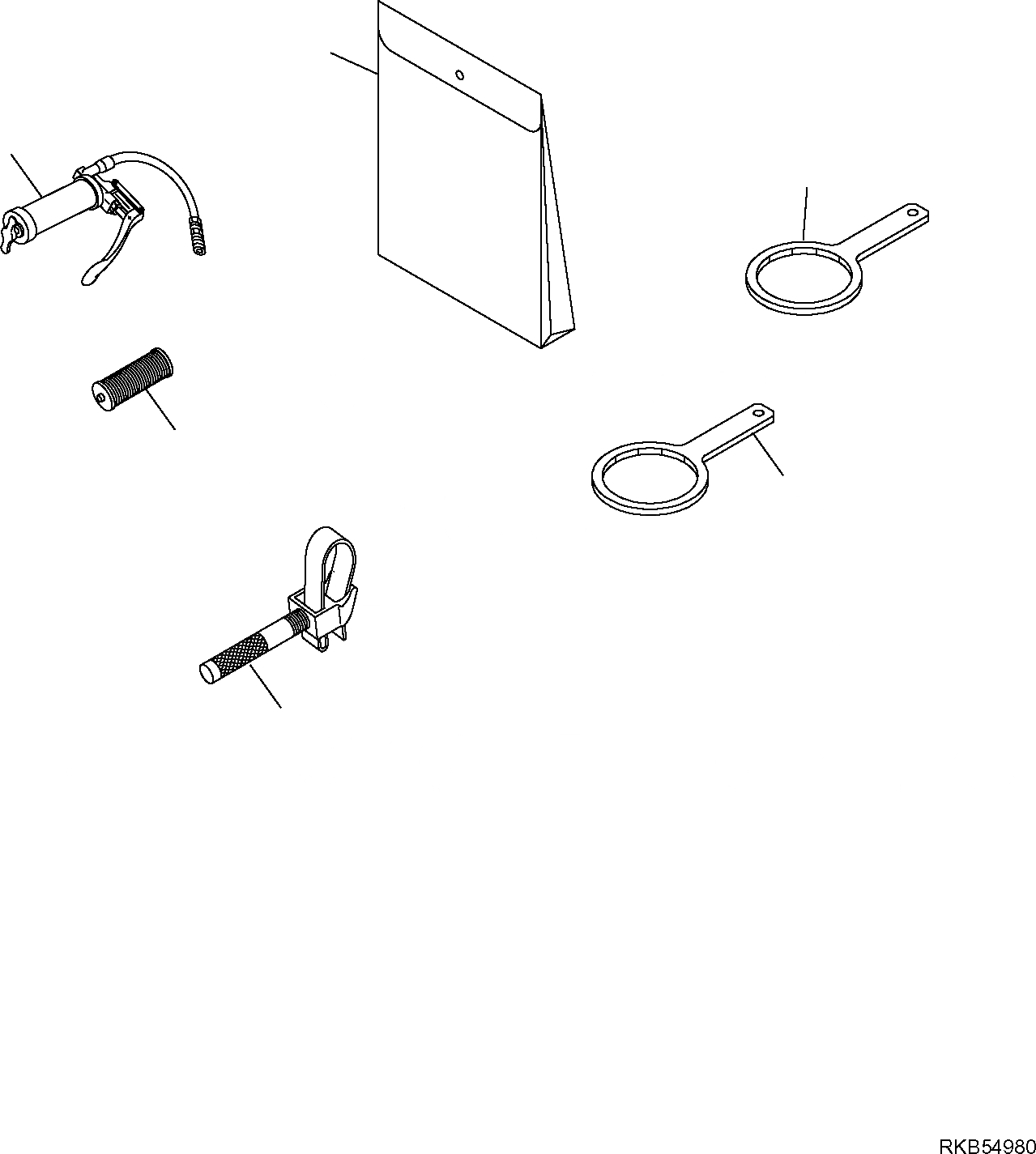 RKB54980