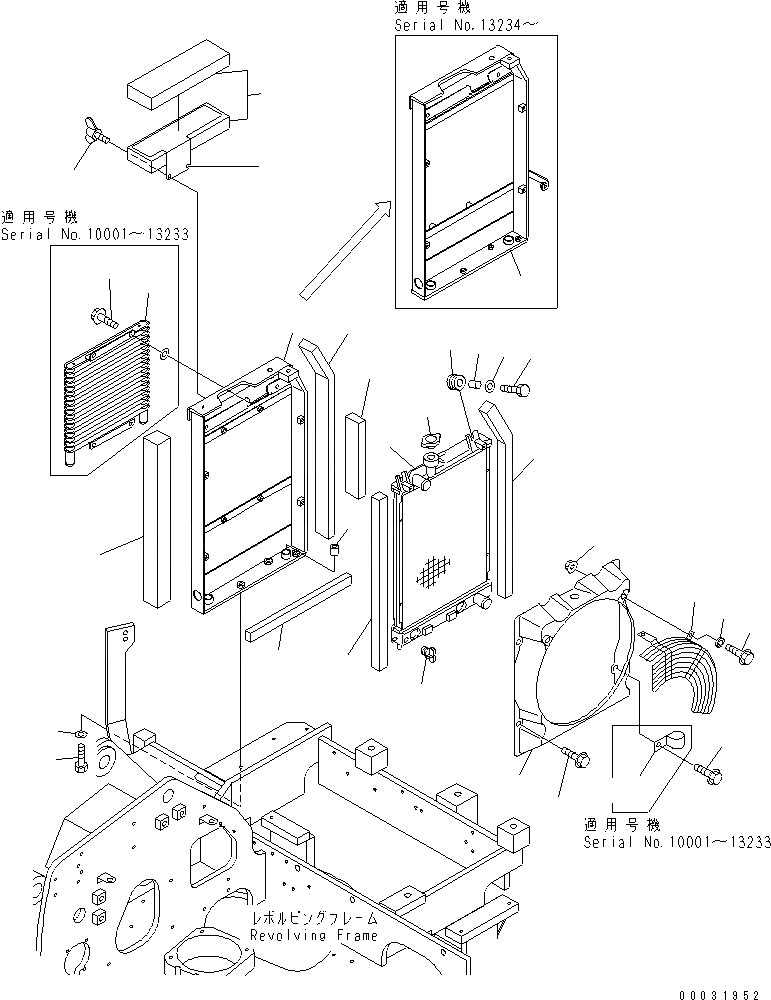 適用号機
Serial No.13234～

適用号機
Serial No.10001～13233

適用号機
Serial No.10001～13233

レボルビングフレーム
Revolving Frame

00031952