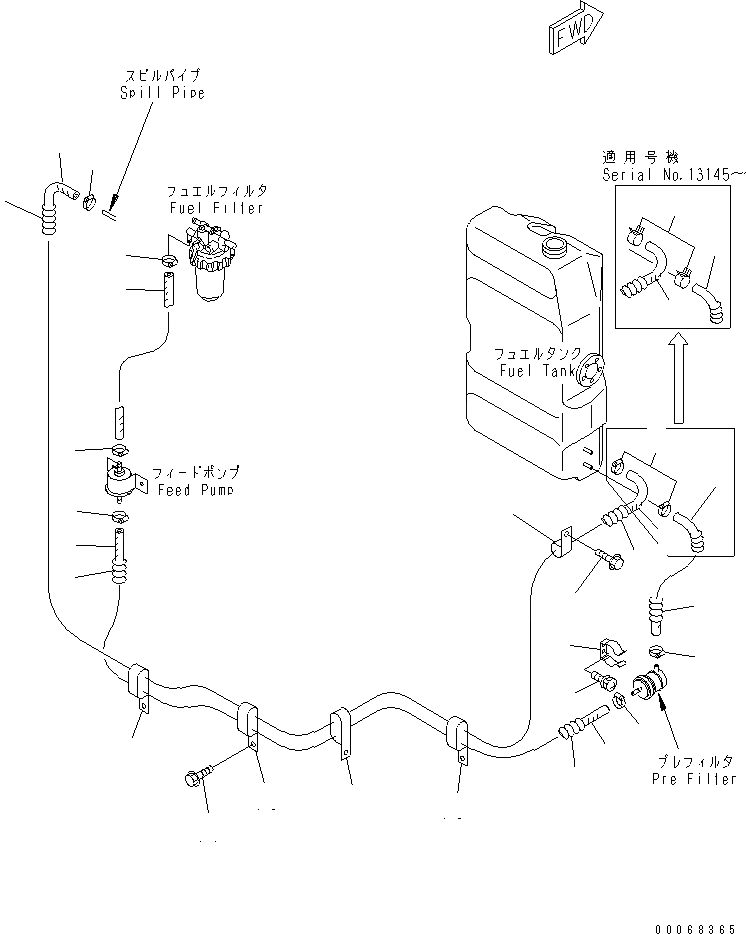 FWD

スピルパイプ
Spill Pipe

フュエルフィルタ
Fuel Filter

適用号機
Serial No.13145~

フュエルタンク
Fuel Tank

フィードポンプ
Feed Pump

プレフィルタ
Pre Filter

00068365