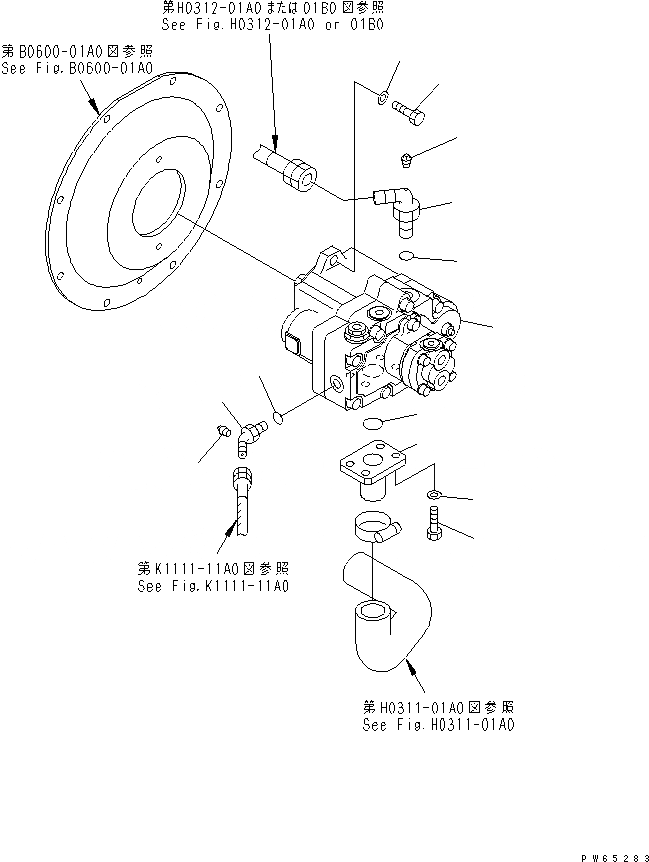 第H0312-01A0または01B0図参照
See Fig.H0312-01A0 or 01B0

第B0600-01A0図参照
See Fig.B0600-01A0

第K1111-11A0図参照
See Fig.K1111-11A0

第H0311-01A0図参照
See Fig.H0311-01A0

PW65283