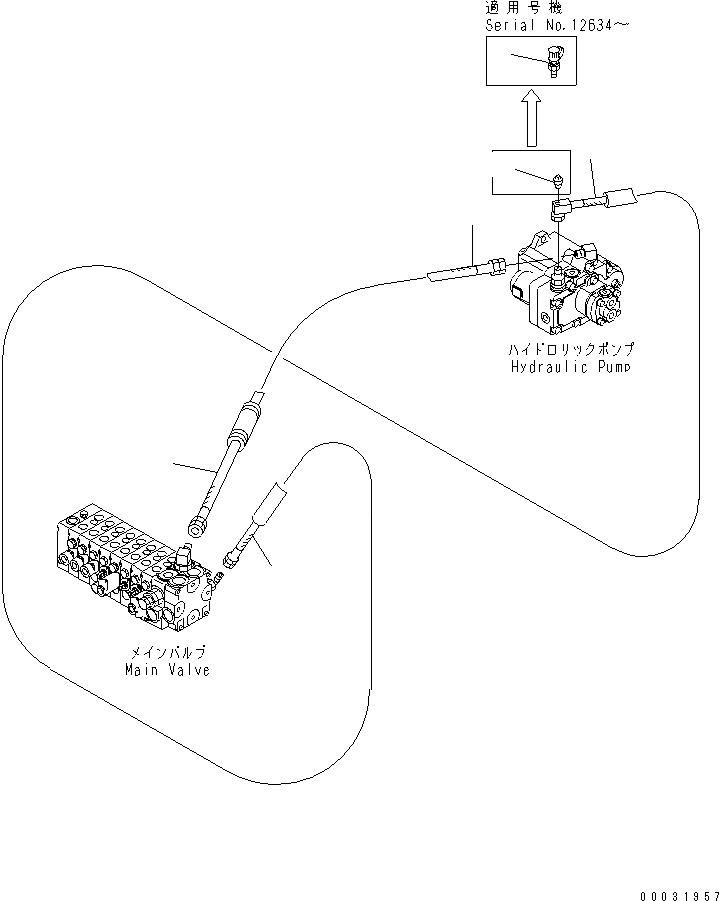 適用号機
Serial No.12634～

ハイドロリックポンプ
Hydraulic Pump

メインバルブ
Main Valve

00031957