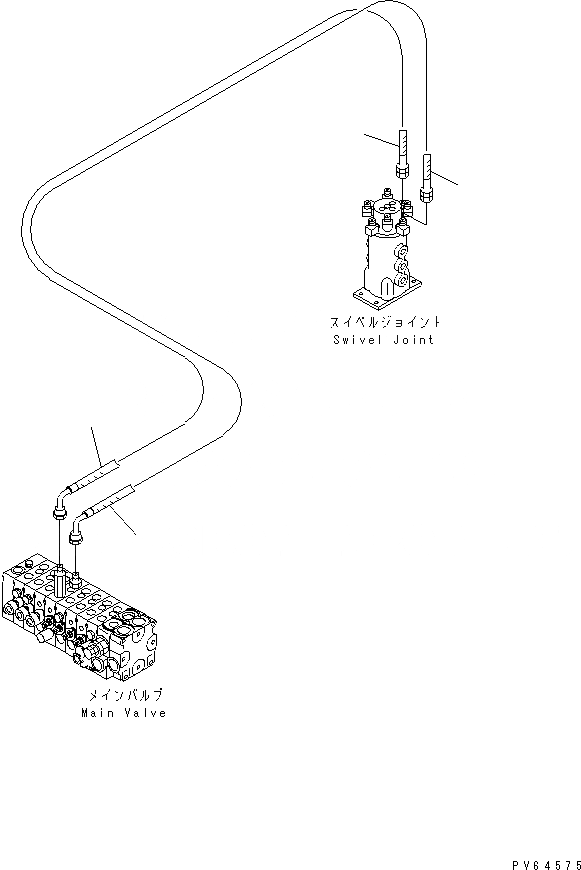 スイベルジョイント
Swivel Joint

メインバルブ
Main Valve

PV64575