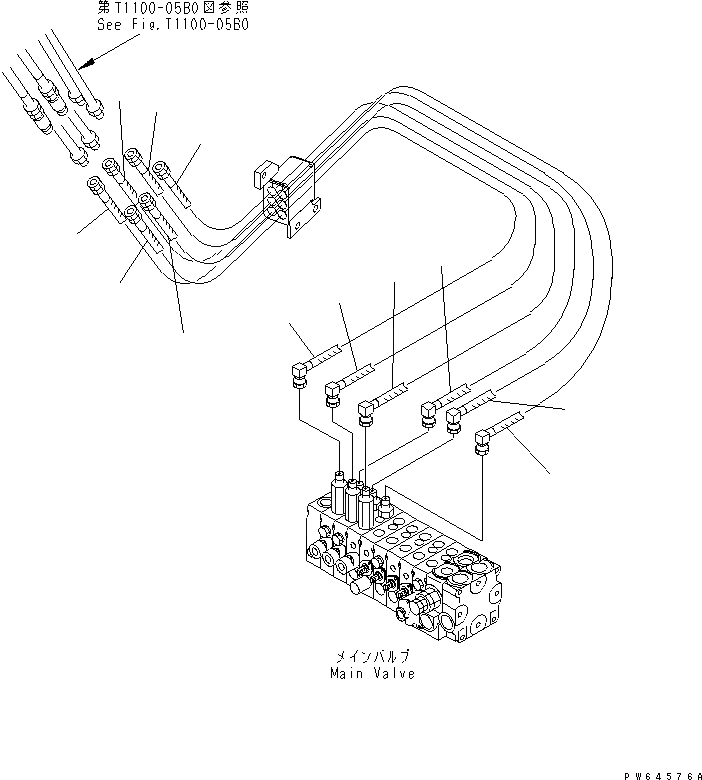 第T1100-05B0図参照
See Fig.T1100-05B0

メインバルブ
Main Valve

PW64576A