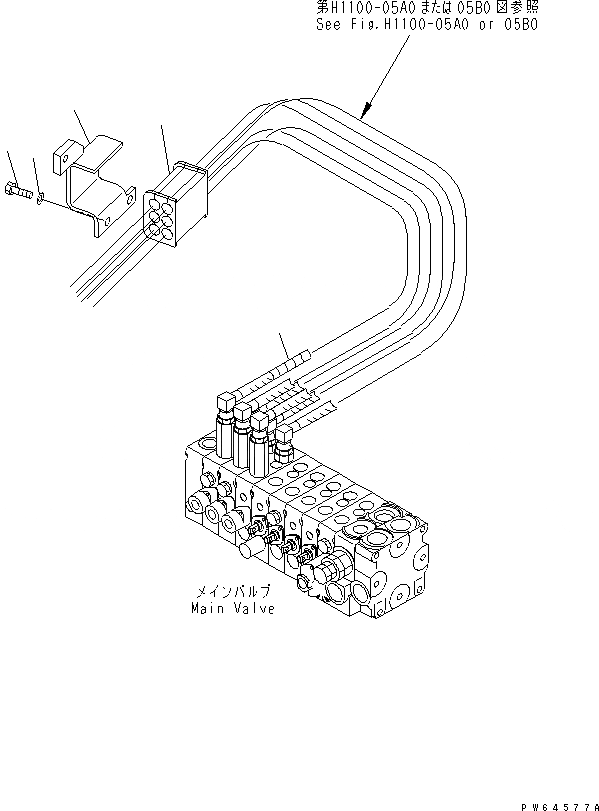 第H1100-05A0または05B0図参照
See Fig.H1100-05A0 or 05B0

メインバルブ
Main Valve

PW64577A