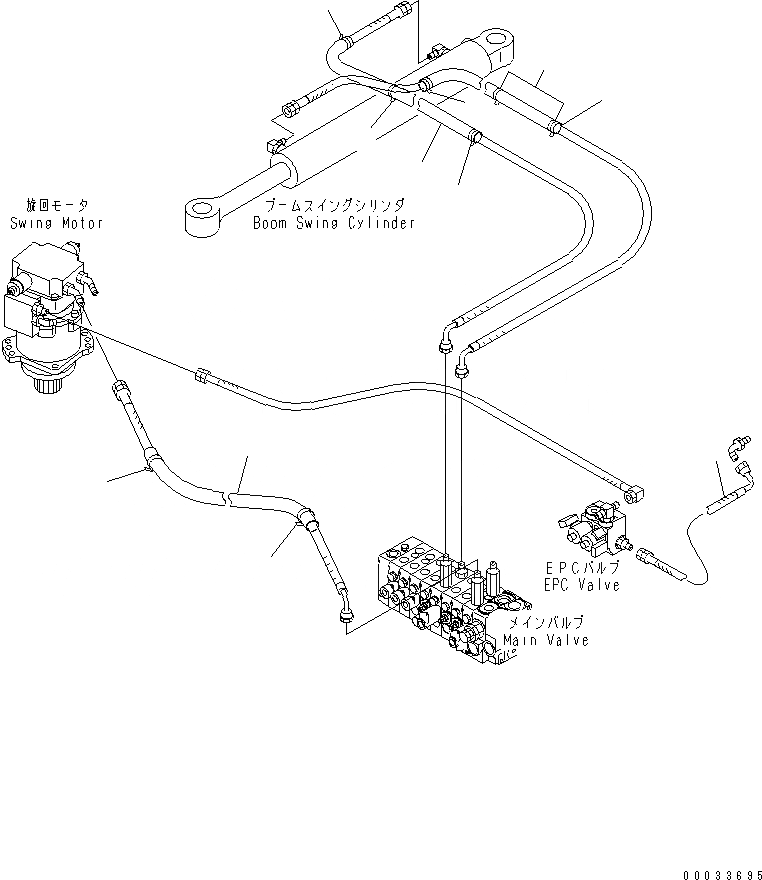 旋回モータ
Swing Motor

ブームスイングシリンダ
Boom Swing Cylinder

EPCバルブ
EPC Valve

メインバルブ
Main Valve

00033695