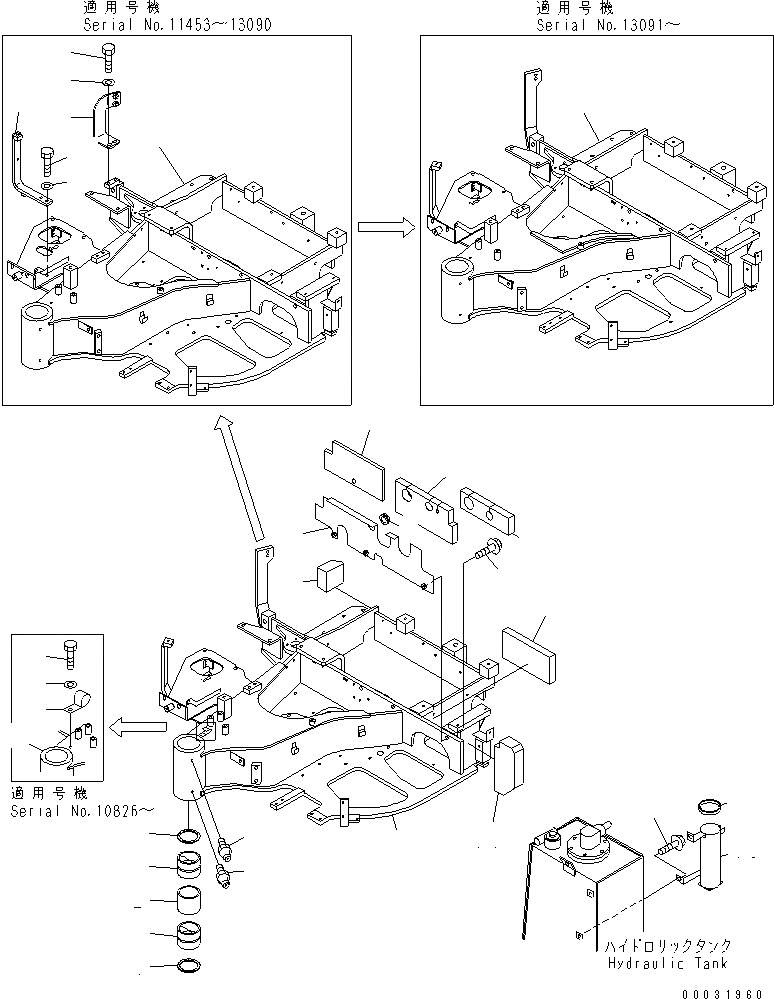 適用号機
Serial No.11453～13090

適用号機
Serial No.13091～

適用号機
Serial No.10826～

ハイドロリックタンク
Hydraulic Tank

00031960