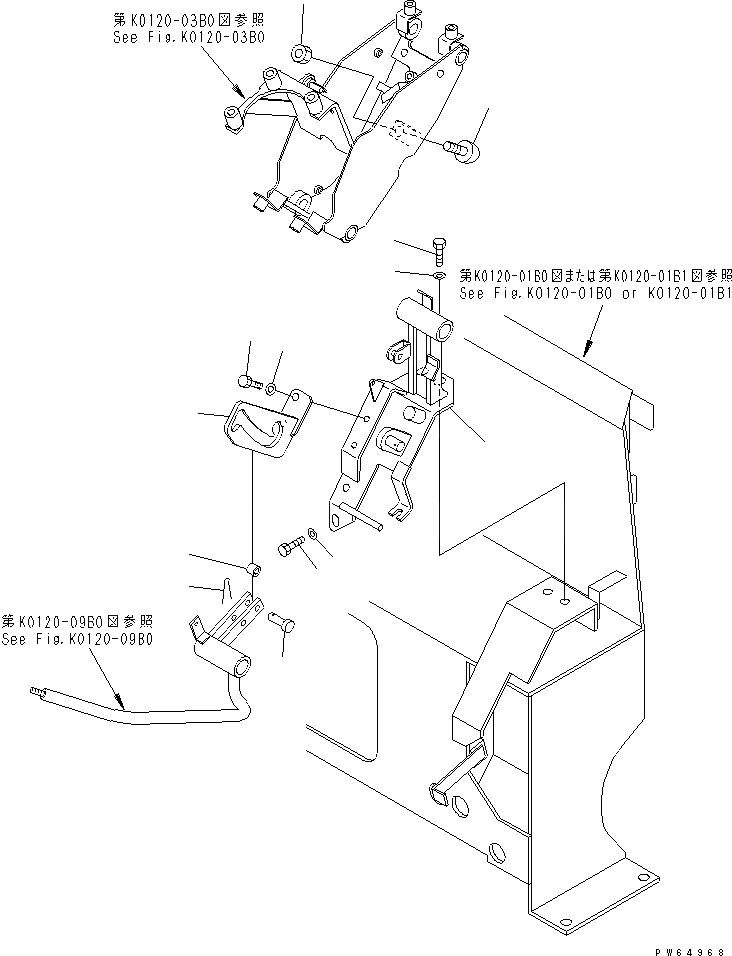 第K0120-03B0図参照
See Fig.K0120-03B0

第K0120-01B0図または第K0120-01B1図参照
See Fig.K0120-01B0 or K0120-01B1

第K0120-09B0図参照
See Fig.K0120-09B0

PW64968