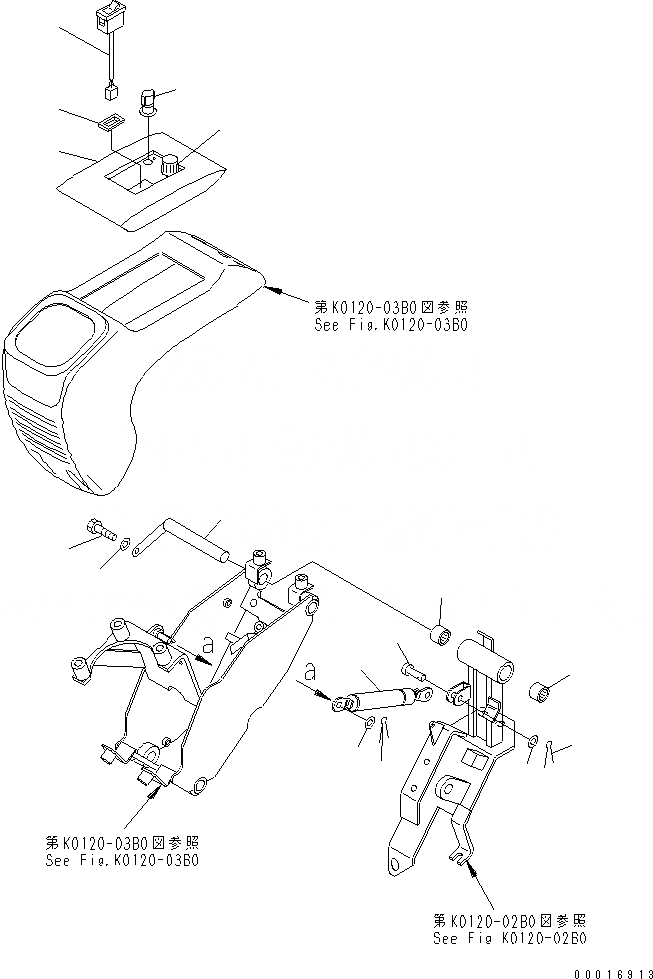 第K0120-03B0図参照
See Fig.K0120-03B0

a

a

第K0120-03B0図参照
See Fig.K0120-03B0

第K0120-02B0図参照
See Fig K0120-02B0

00016913