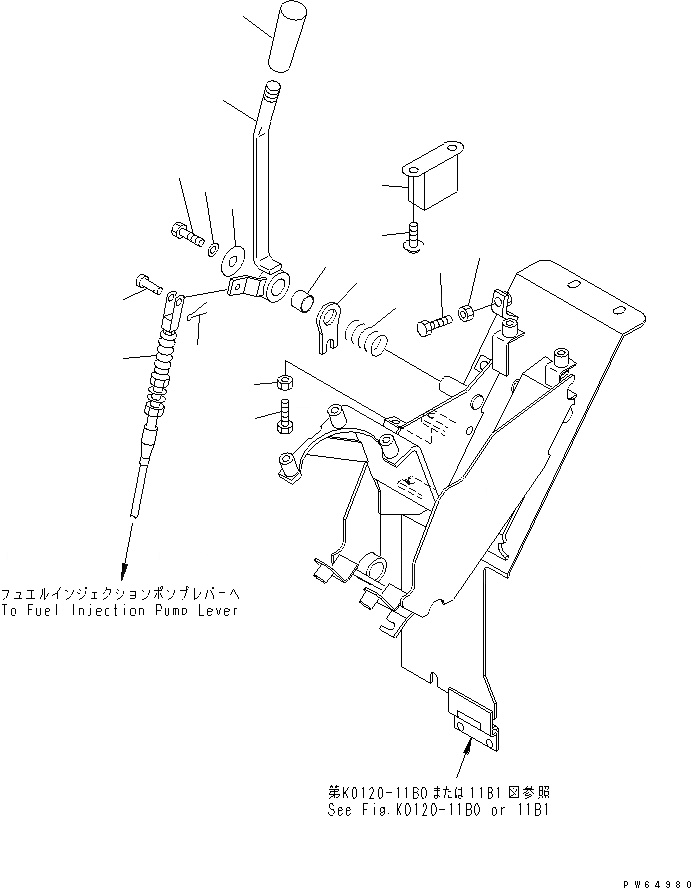 フュエルインジェクションポンプレバーへ
To Fuel Injection Pump Lever

第K0120-11B0または11B1図参照
See Fig.K0120-11B0 or 11B1

PW64980