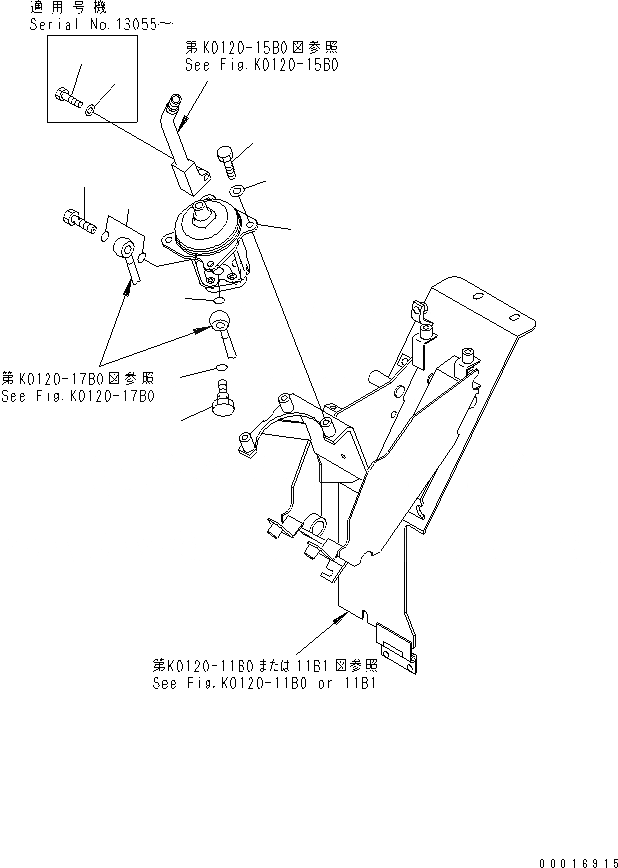 適用号機
Serial No.13055～

第K0120-15B0図参照
See Fig.K0120-15B0

第K0120-17B0図参照
See Fig.K0120-17B0

第K0120-11B0または11B1図参照
See Fig.K0120-11B0 or 11B1

00016915