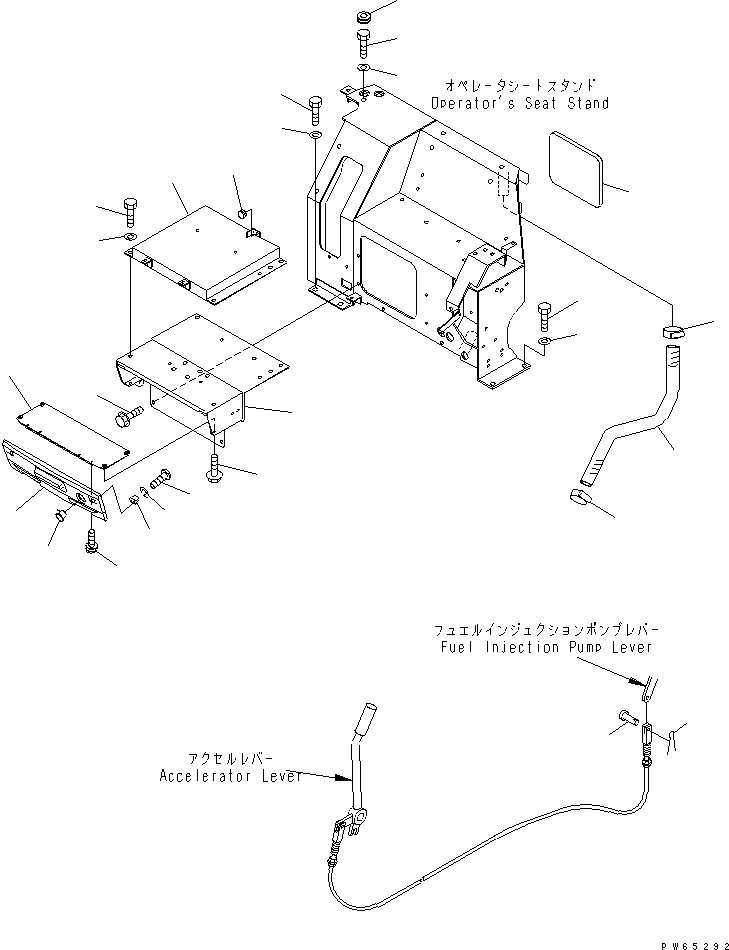 オペレータシートスタンド
Operator's Seat Stand

フュエルインジェクションポンプレバー
Fuel Injection Pump Lever

アクセルレバー
Accelerator Lever

PW65292