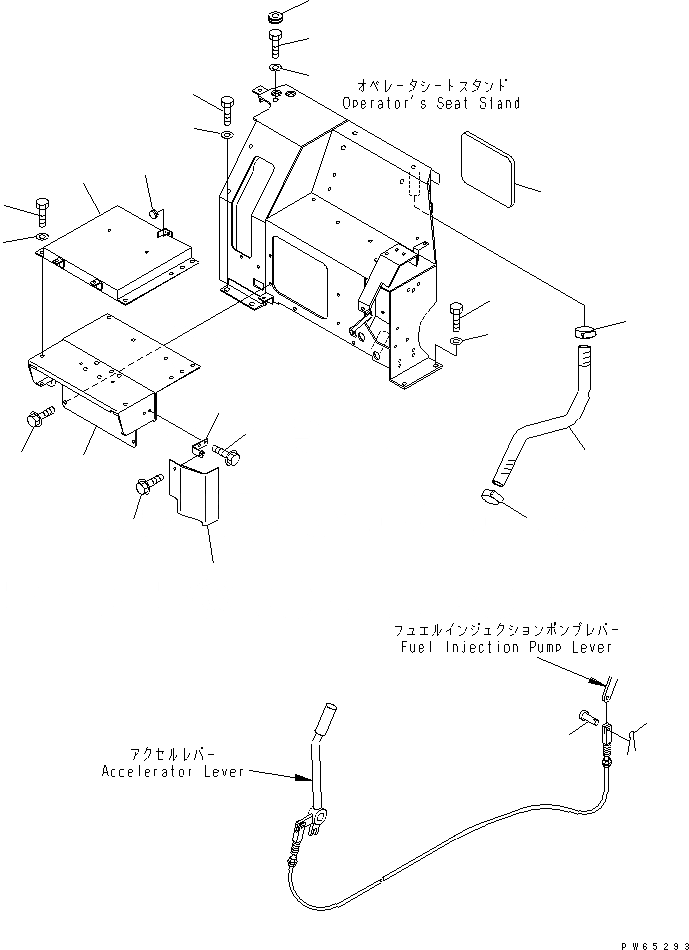 オペレータシートスタンド
Operator's Seat Stand

フュエルインジェクションポンプレバー
Fuel Injection Pump Lever

アクセルレバー
Accelerator Lever

PW65293