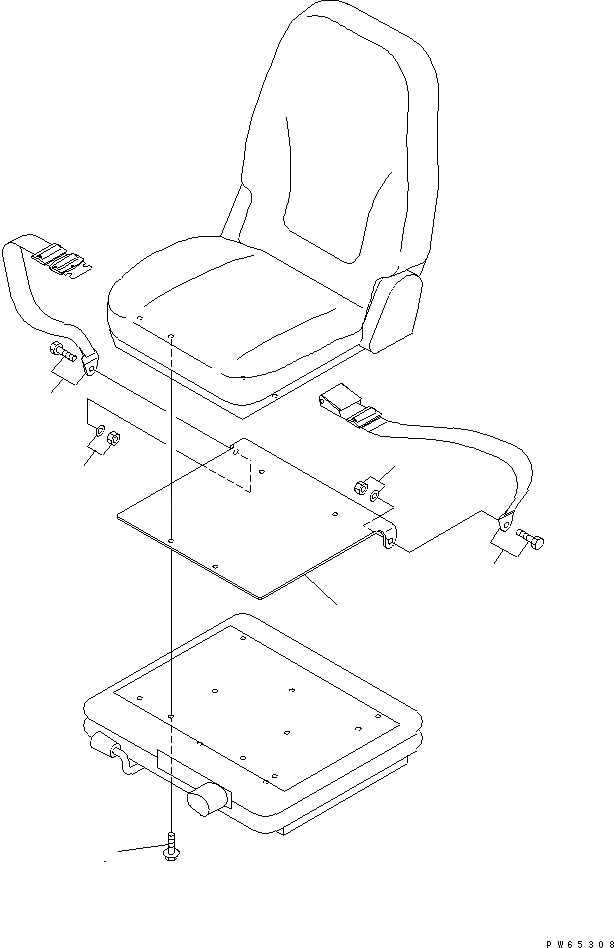 PW65308