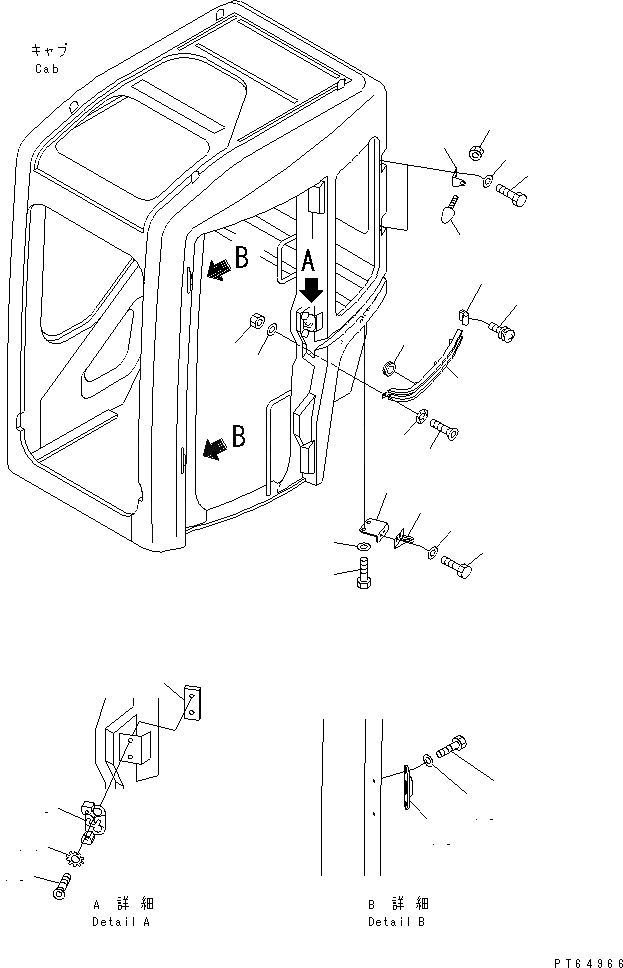 キャブ
Cab

B

A

B

A 詳細
Detail A

B 詳細
Detail B

PT64966