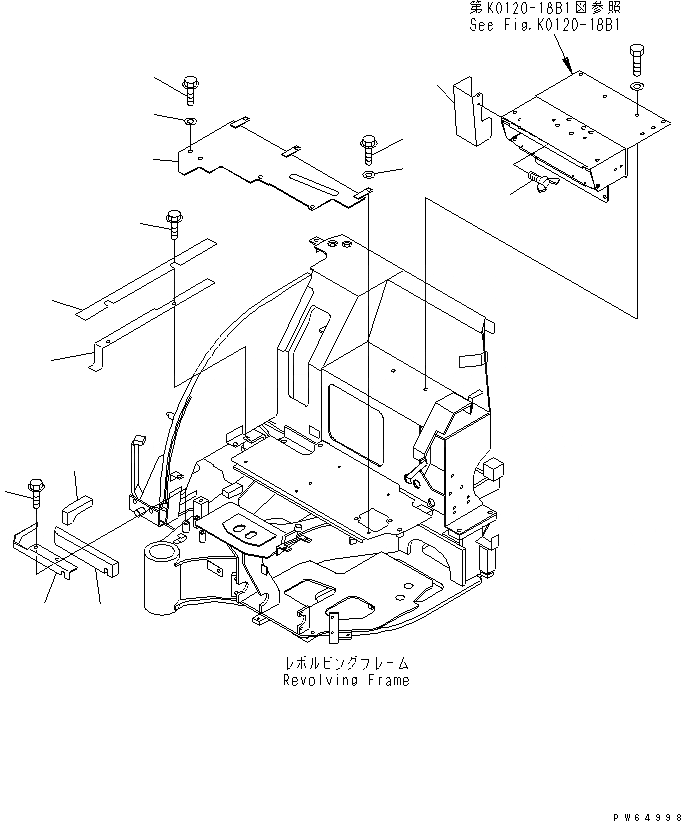 第K0120-18B1図参照
See Fig.K0120-18B1

レボルビングフレーム
Revolving Frame

PW64998