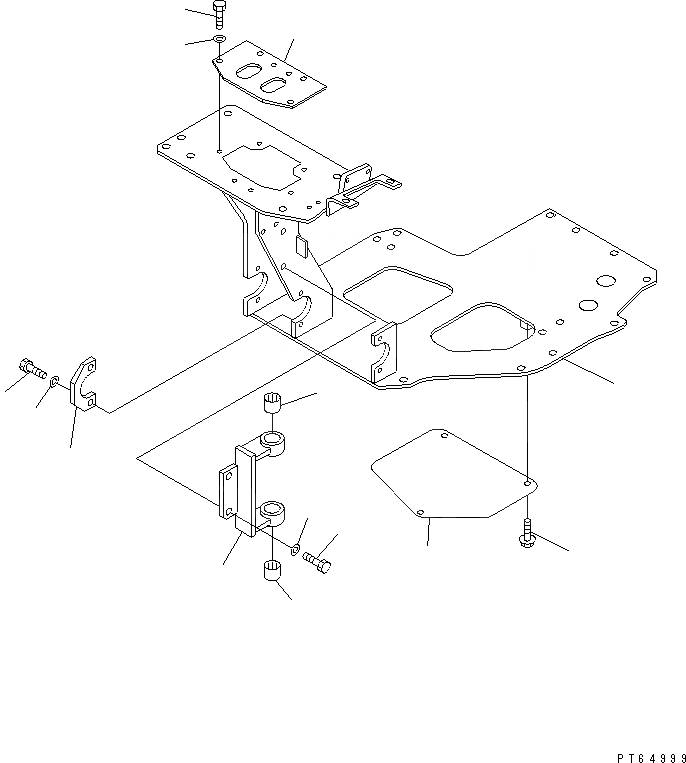 PT64999