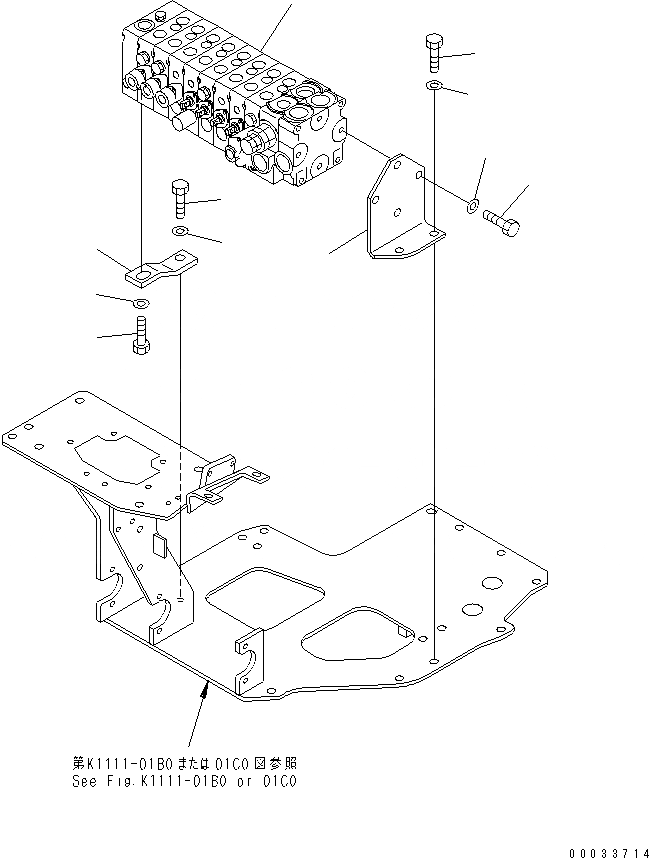 第K1111-01B0または01C0図参照
See Fig.K1111-01B0 or 01C0

00033714